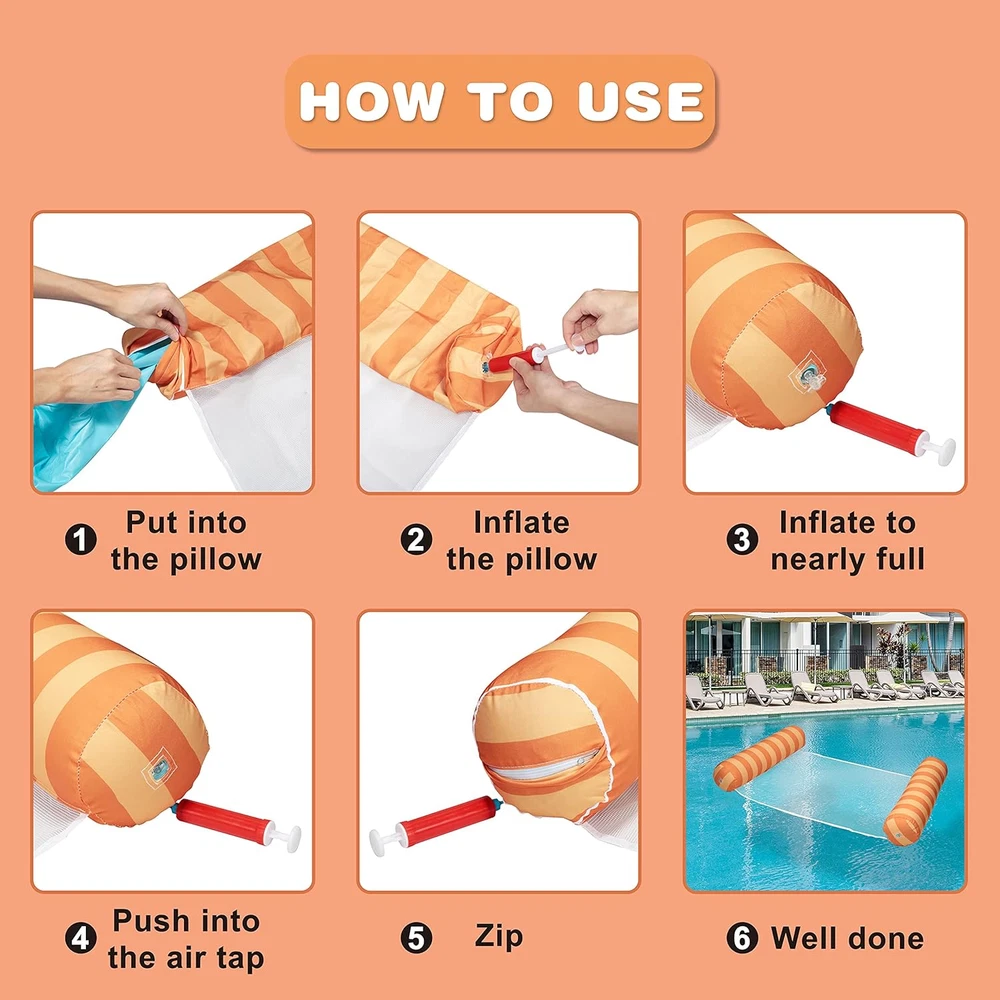 HOW TO USE

1 Put into the pillow

2 Inflate the pillow

3 Inflate to nearly full

4 Push into the air tap

5 Zip

6 Well done