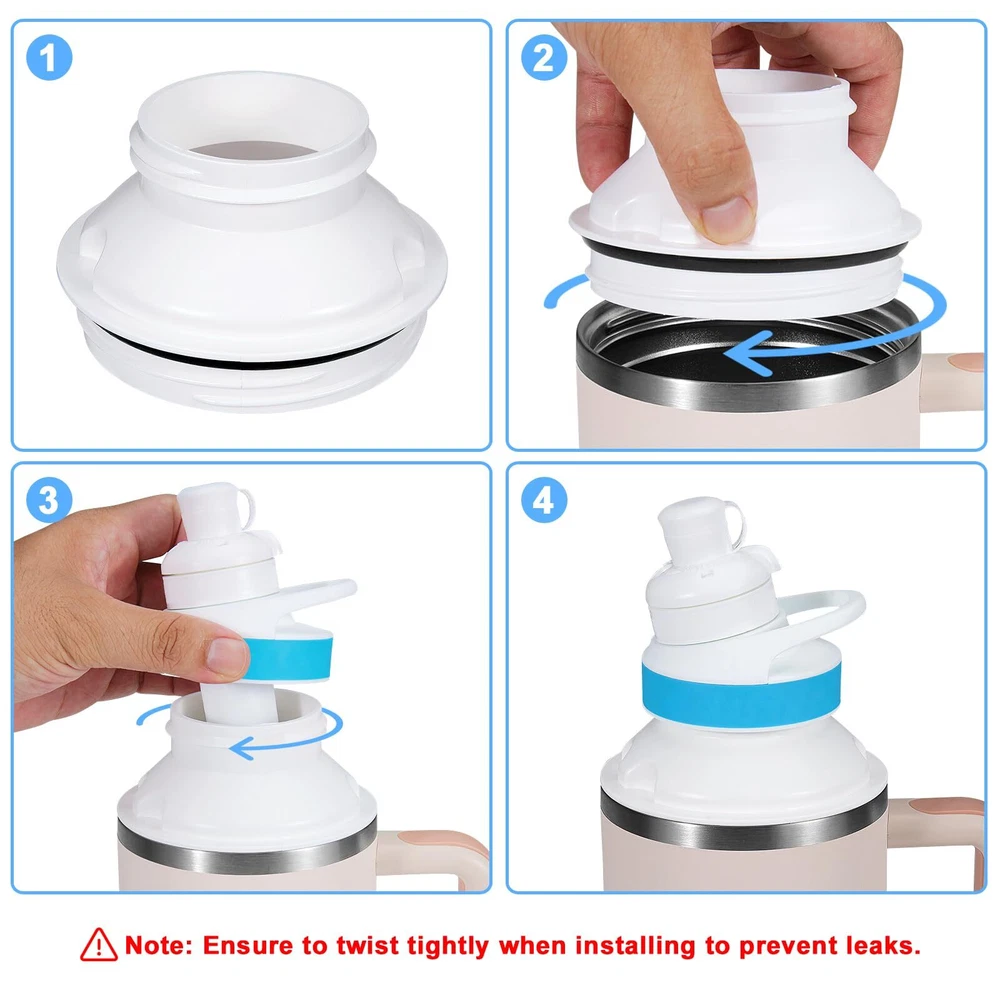 1

2

3

4

Note: Ensure to twist tightly when installing to prevent leaks.