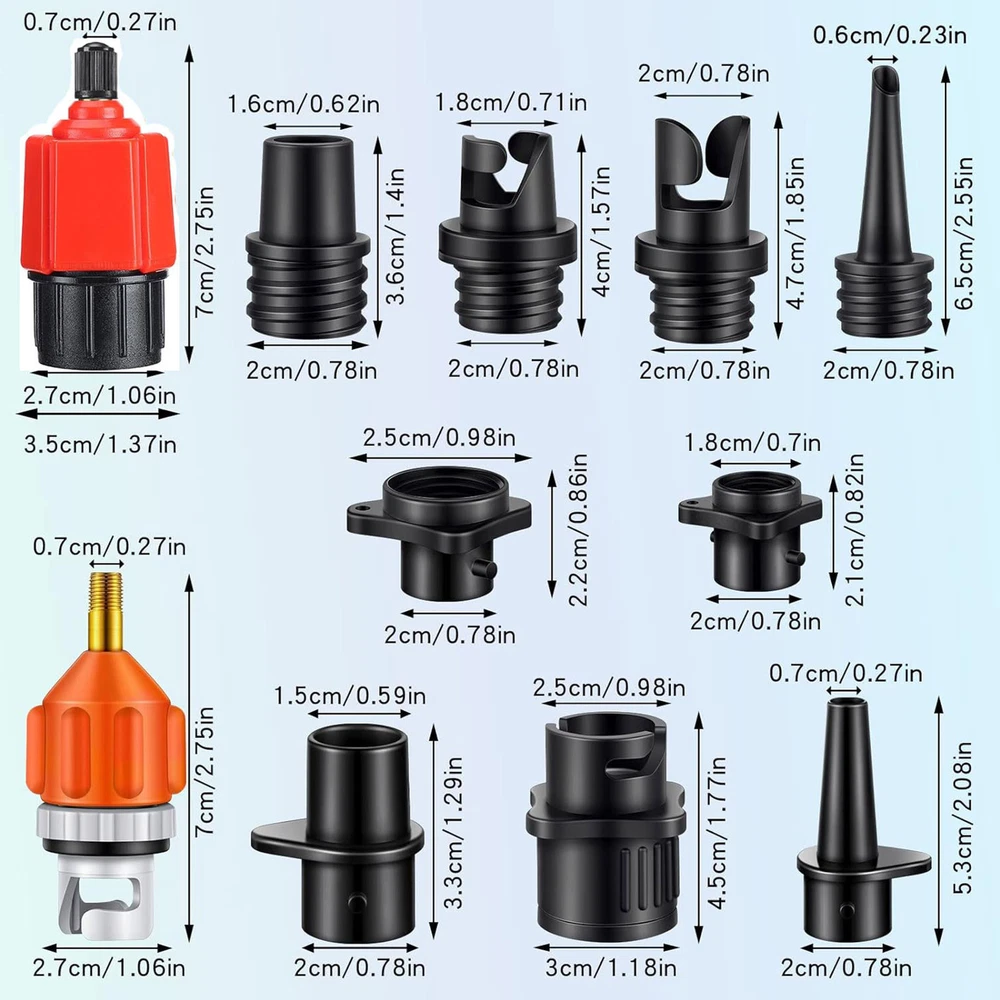 0.7cm/0.27in
7cm/2.75in
2.7cm/1.06in
3.5cm/1.37in

1.6cm/0.62in
3.6cm/1.4in
2cm/0.78in

1.8cm/0.71in
4cm/1.57in
2cm/0.78in

2cm/0.78in
4.7cm/1.85in
2cm/0.78in

0.6cm/0.23in
6.5cm/2.55in
2cm/0.78in

2.5cm/0.98in
2.2cm/0.86in
2cm/0.78in

1.8cm/0.7in
2.1cm/0.82in
2cm/0.78in

0.7cm/0.27in
7cm/2.75in
2.7cm/1.06in

1.5cm/0.59in
3.3cm/1.29in
2cm/0.78in

2.5cm/0.98in
4.5cm/1.77in
3cm/1.18in

0.7cm/0.27in
5.3cm/2.08in
2cm/0.78in