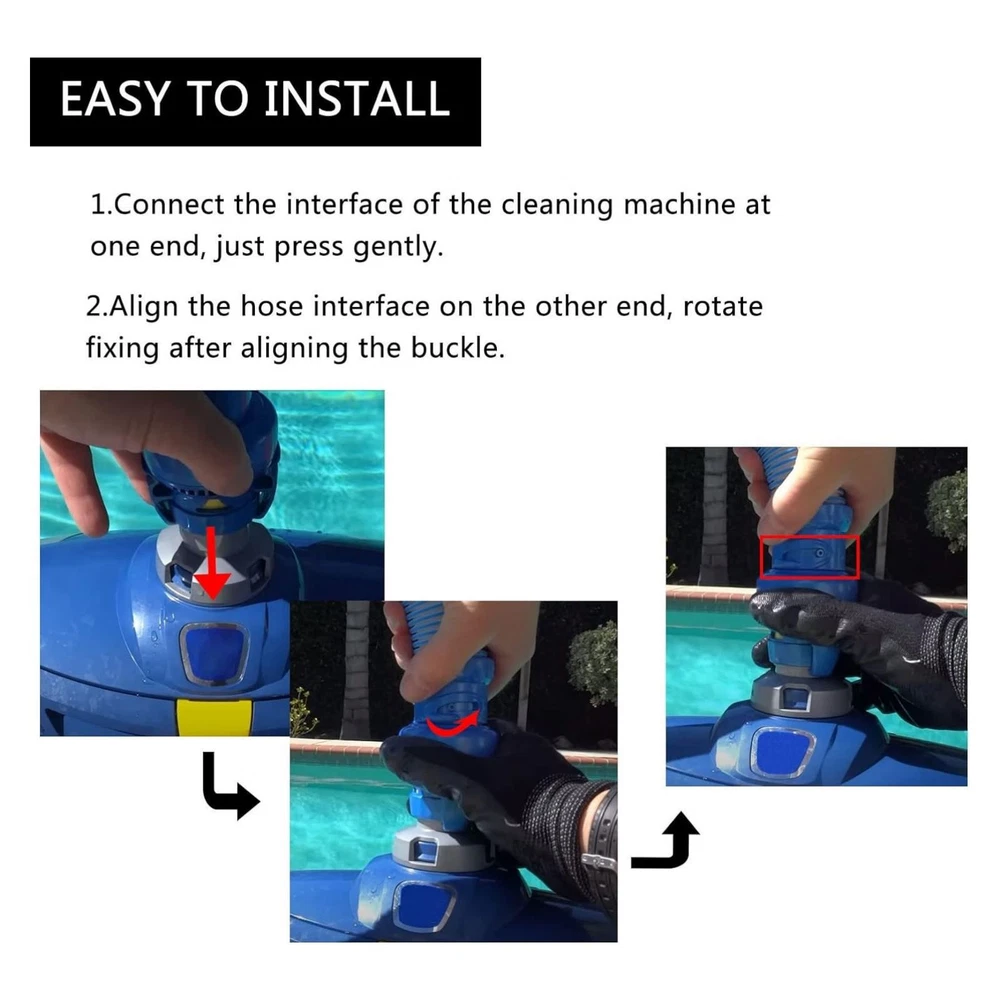 EASY TO INSTALL

1.Connect the interface of the cleaning machine at one end, just press gently.

2.Align the hose interface on the other end, rotate fixing after aligning the buckle.