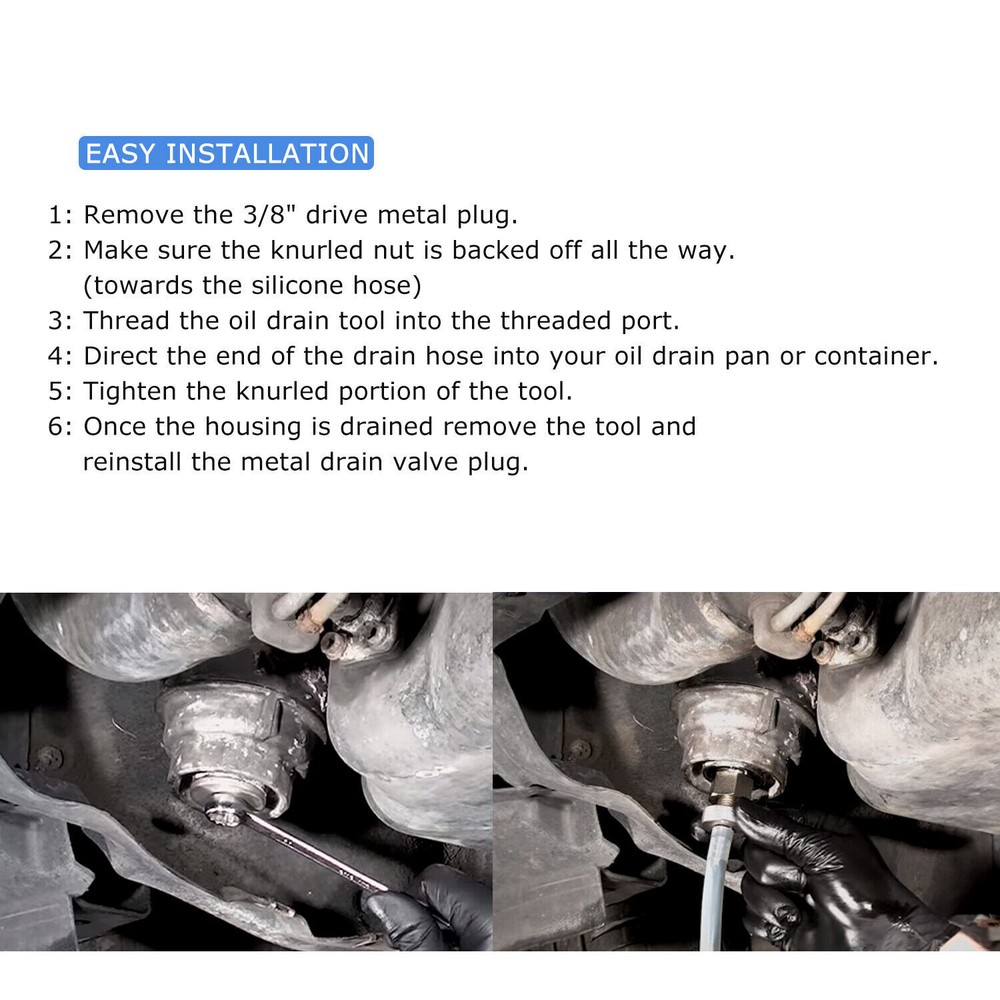 EASY INSTALLATION

1: Remove the 3/8" drive metal plug.
2: Make sure the knurled nut is backed off all the way. (towards the silicone hose)
3: Thread the oil drain tool into the threaded port.
4: Direct the end of the drain hose into your oil drain pan or container.
5: Tighten the knurled portion of the tool.
6: Once the housing is drained remove the tool and reinstall the metal drain valve plug.