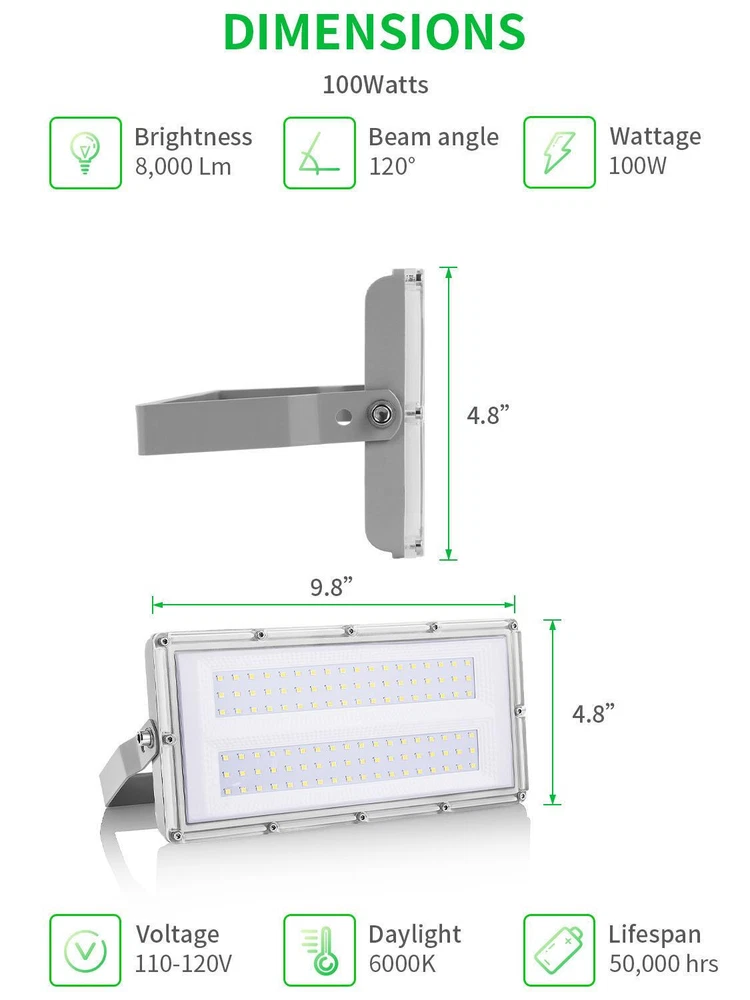 DIMENSIONS

100Watts

Brightness
8,000 Lm

Beam angle
120°

Wattage
100W

4.8”

9.8”

4.8”

Voltage
110-120V

Daylight
6000K

Lifespan
50,000 hrs