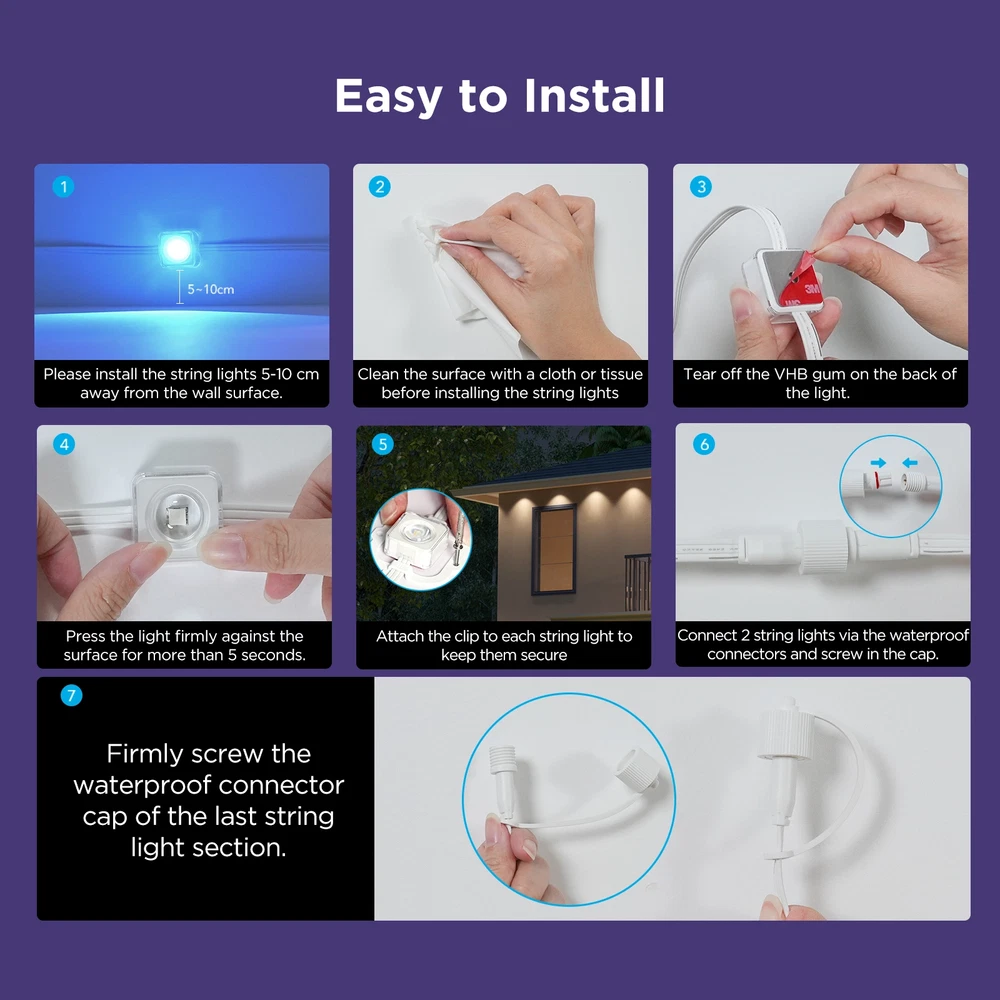 Easy to Install

1

5~10cm

Please install the string lights 5-10 cm away from the wall surface.

2

Clean the surface with a cloth or tissue before installing the string lights

3

3M

Tear off the VHB gum on the back of the light.

4

Press the light firmly against the surface for more than 5 seconds.

5

Attach the clip to each string light to keep them secure

6

Connect 2 string lights via the waterproof connectors and screw in the cap.

7

Firmly screw the waterproof connector cap of the last string light section.