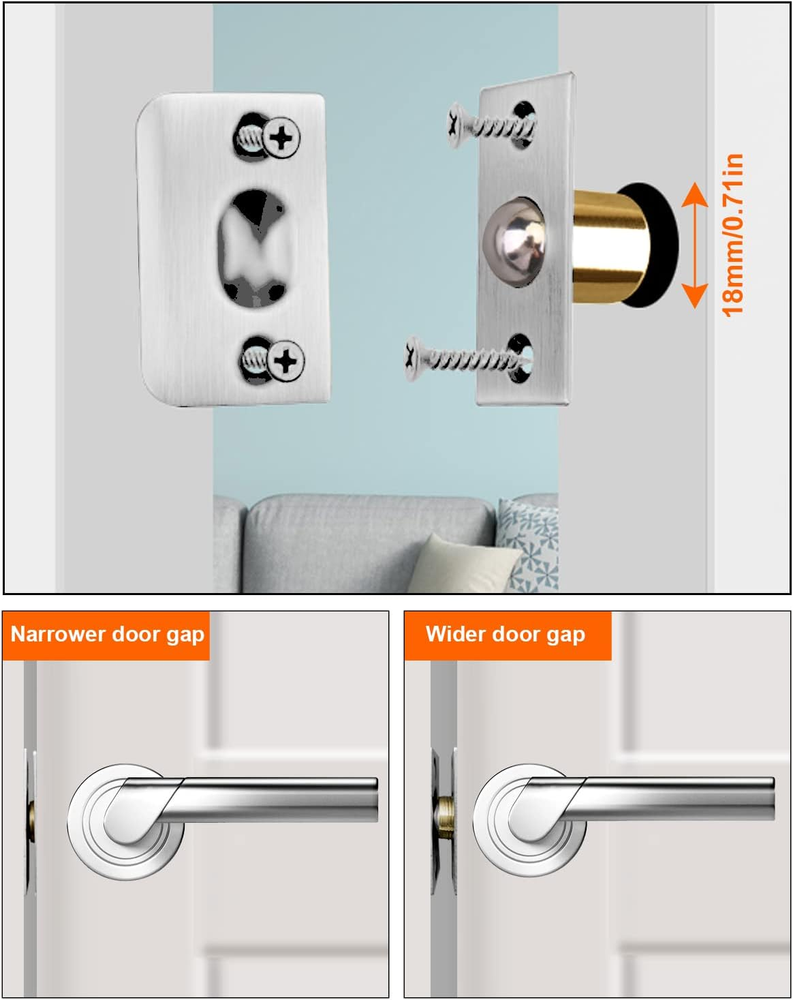 18mm/0.71in

Narrower door gap

Wider door gap