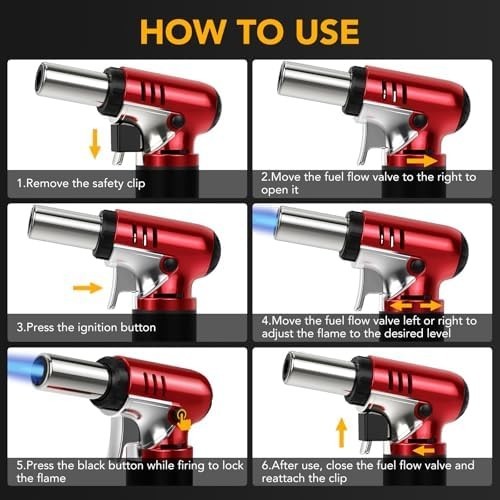 HOW TO USE

1.Remove the safety clip

2.Move the fuel flow valve to the right to open it

3.Press the ignition button

4.Move the fuel flow valve left or right to adjust the flame to the desired level

5.Press the black button while firing to lock the flame

6.After use, close the fuel flow valve and reattach the clip