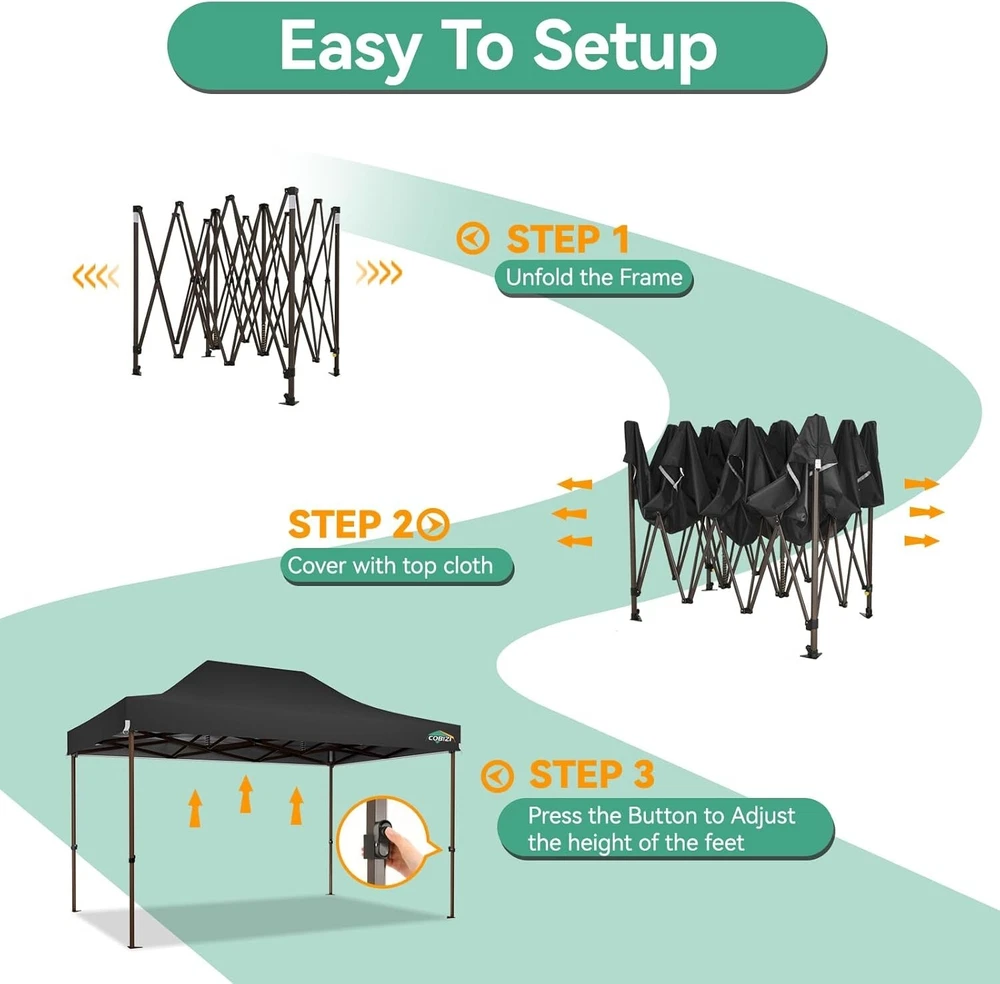 Easy To Setup

STEP 1
Unfold the Frame

STEP 2
Cover with top cloth

COBIZI

STEP 3
Press the Button to Adjust the height of the feet