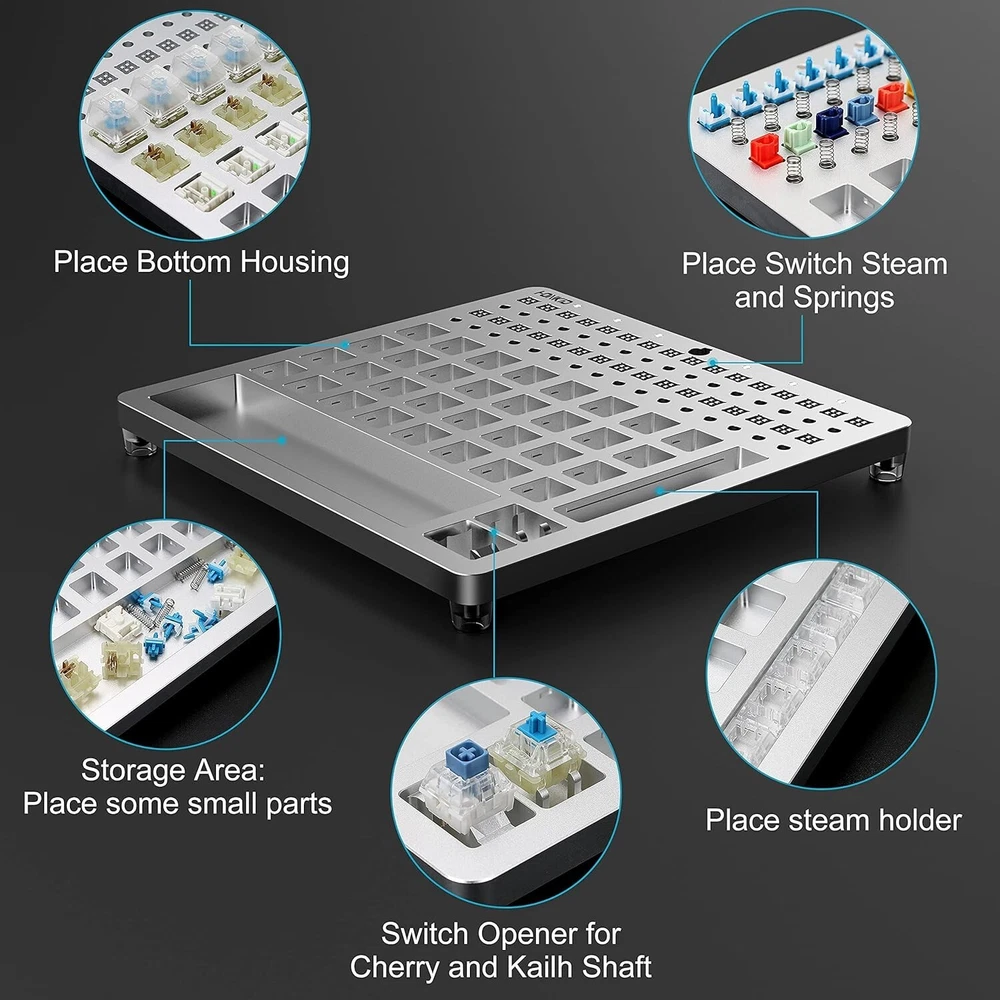 Place Bottom Housing

Place Switch Steam and Springs

Storage Area: Place some small parts

Place steam holder

Switch Opener for Cherry and Kailh Shaft