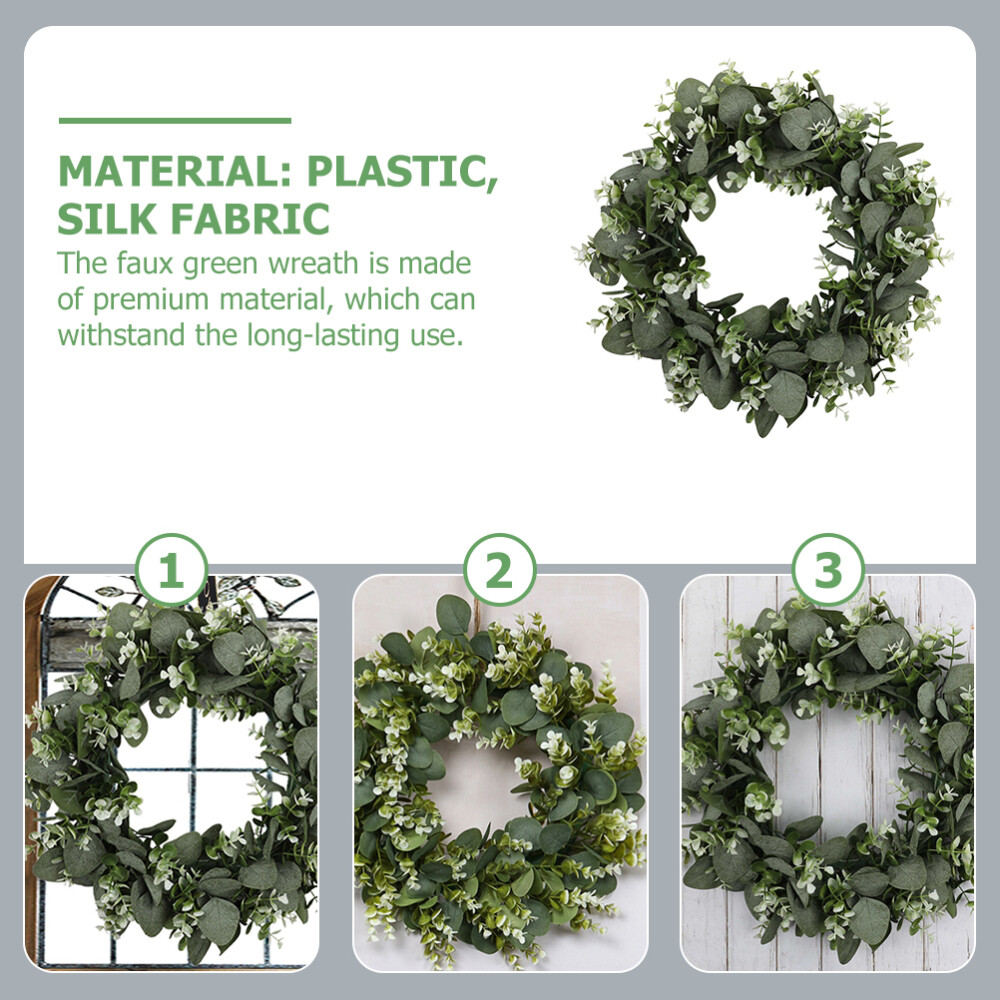 MATERIAL: PLASTIC, SILK FABRIC

The faux green wreath is made of premium material, which can withstand the long-lasting use.

1

2

3