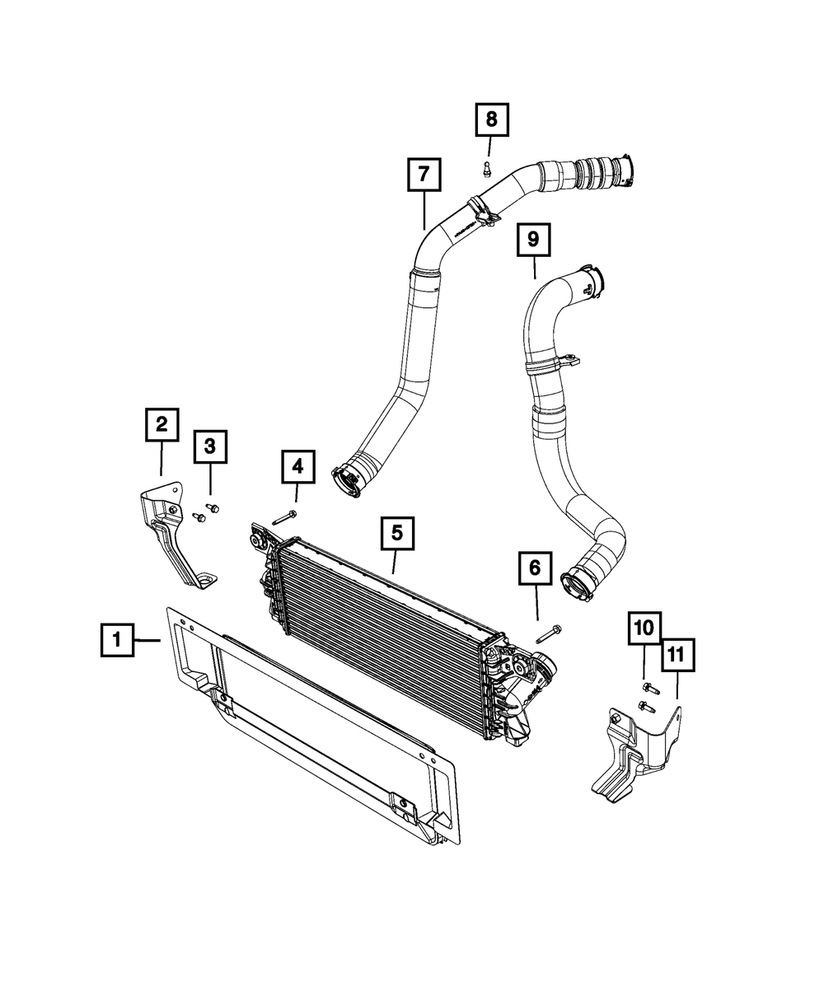 8
7
9
2
3
4
5
6
1
10
11