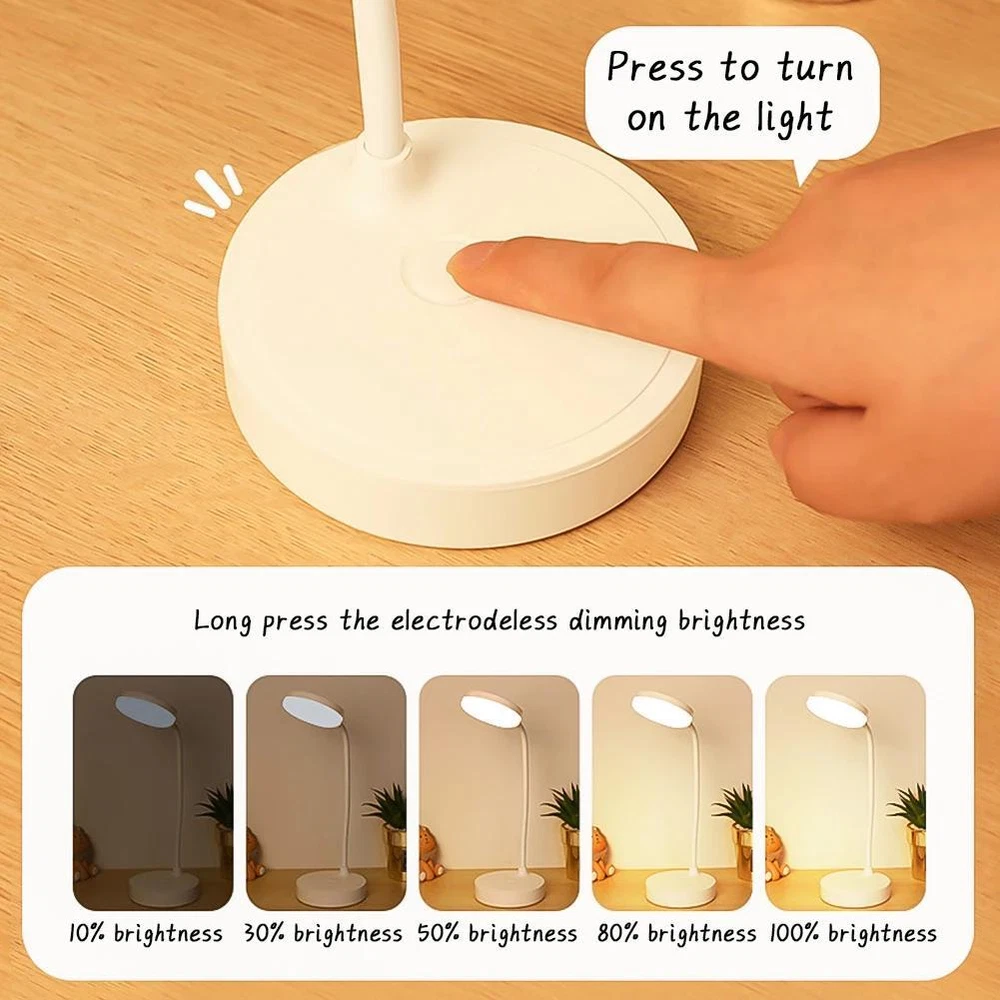 Press to turn on the light

Long press the electrodeless dimming brightness

10% brightness 30% brightness 50% brightness 80% brightness 100% brightness