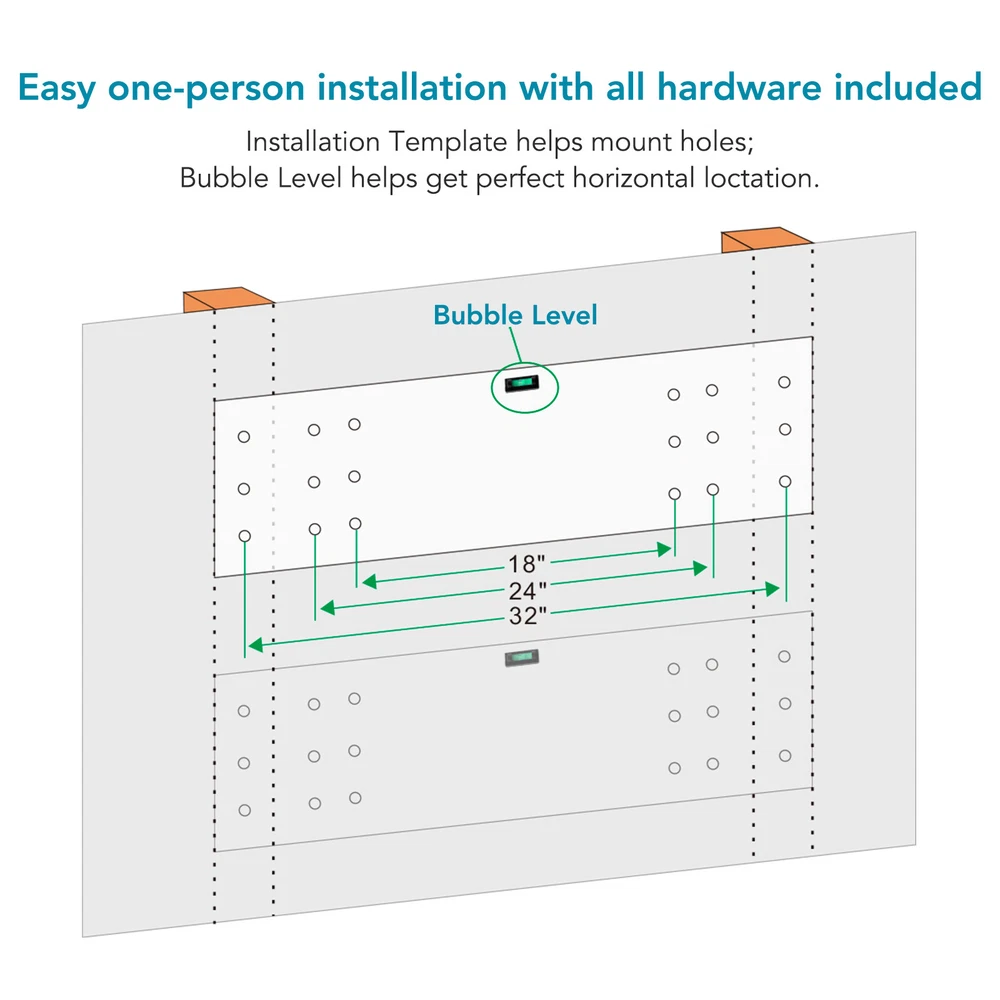 Easy one-person installation with all hardware included

Installation Template helps mount holes;
Bubble Level helps get perfect horizontal loctation.

Bubble Level

18"
24"
32"