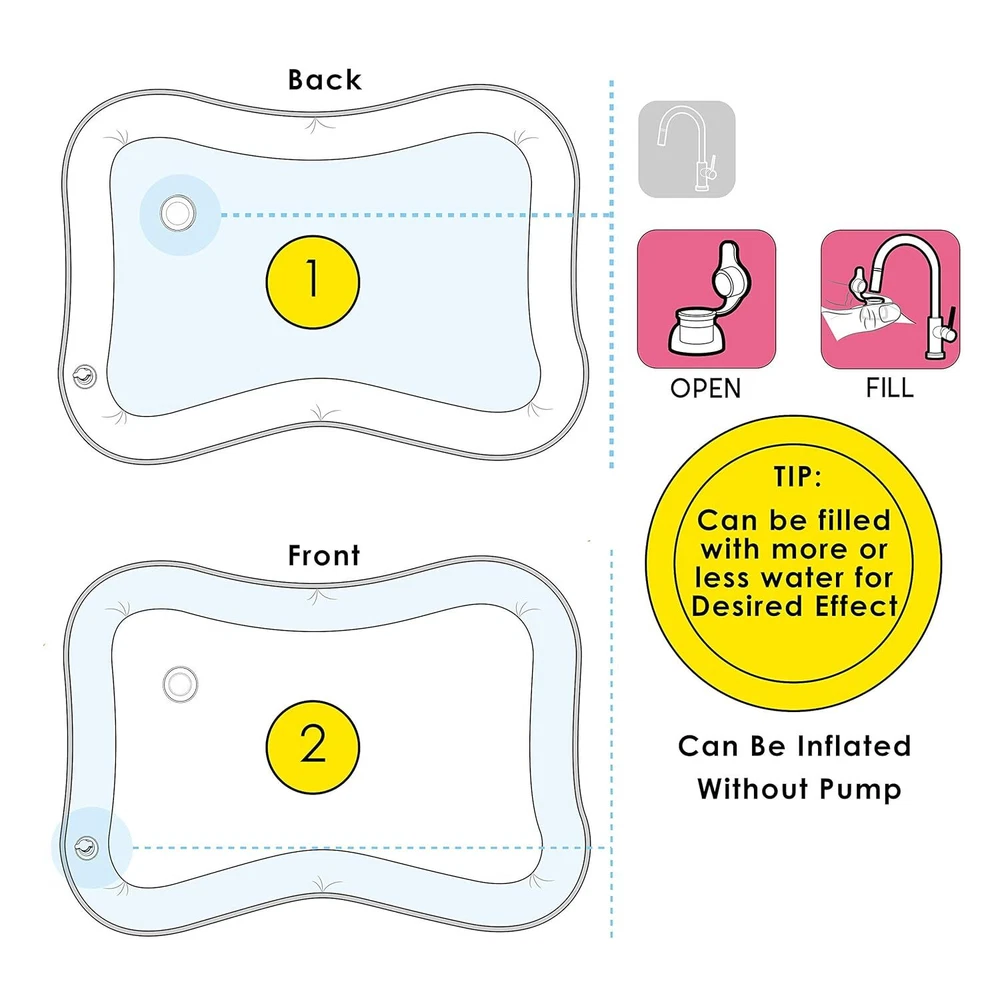 Back

1

OPEN

FILL

TIP:
Can be filled with more or less water for Desired Effect

Front

2

Can Be Inflated Without Pump