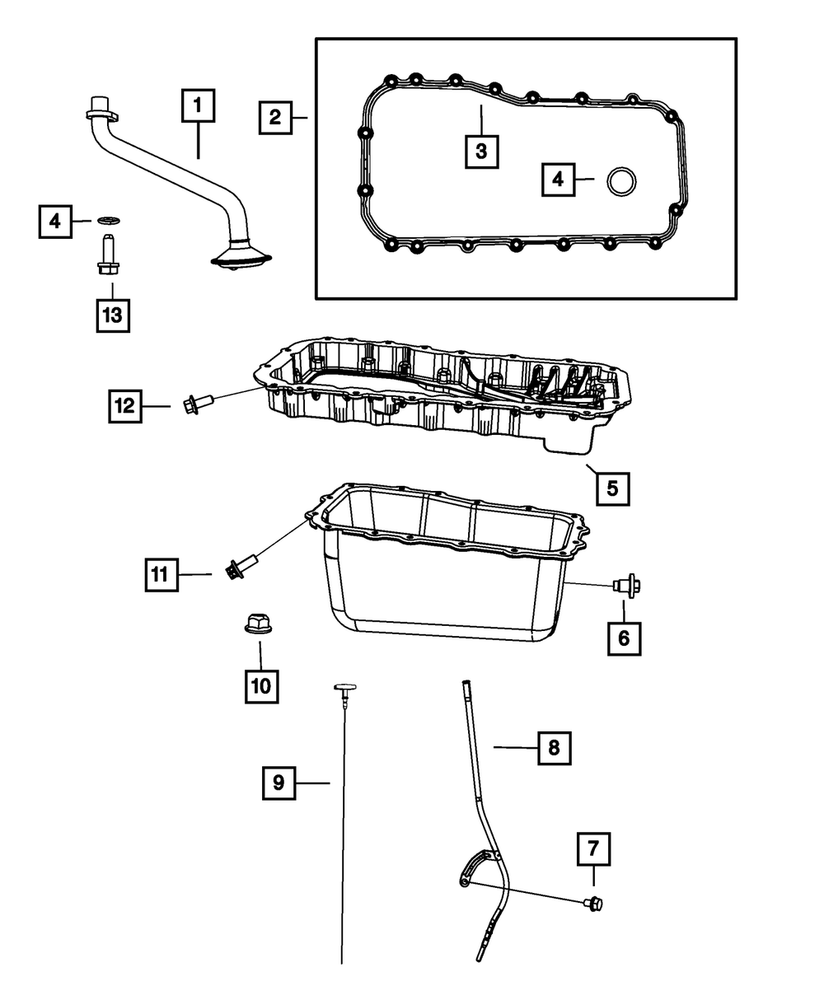 1
2
3
4
4
13
12
5
11
6
10
8
9
7