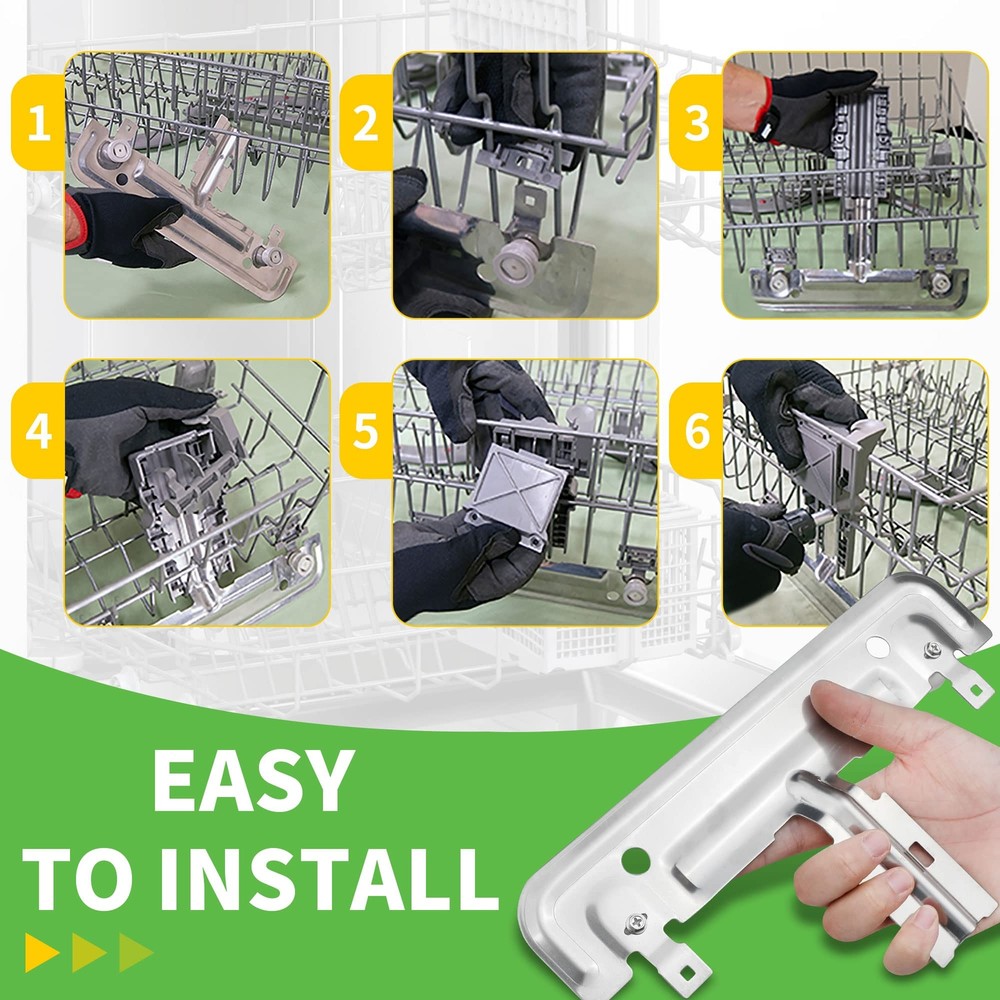 1
2
3
4
5
6

EASY
TO INSTALL