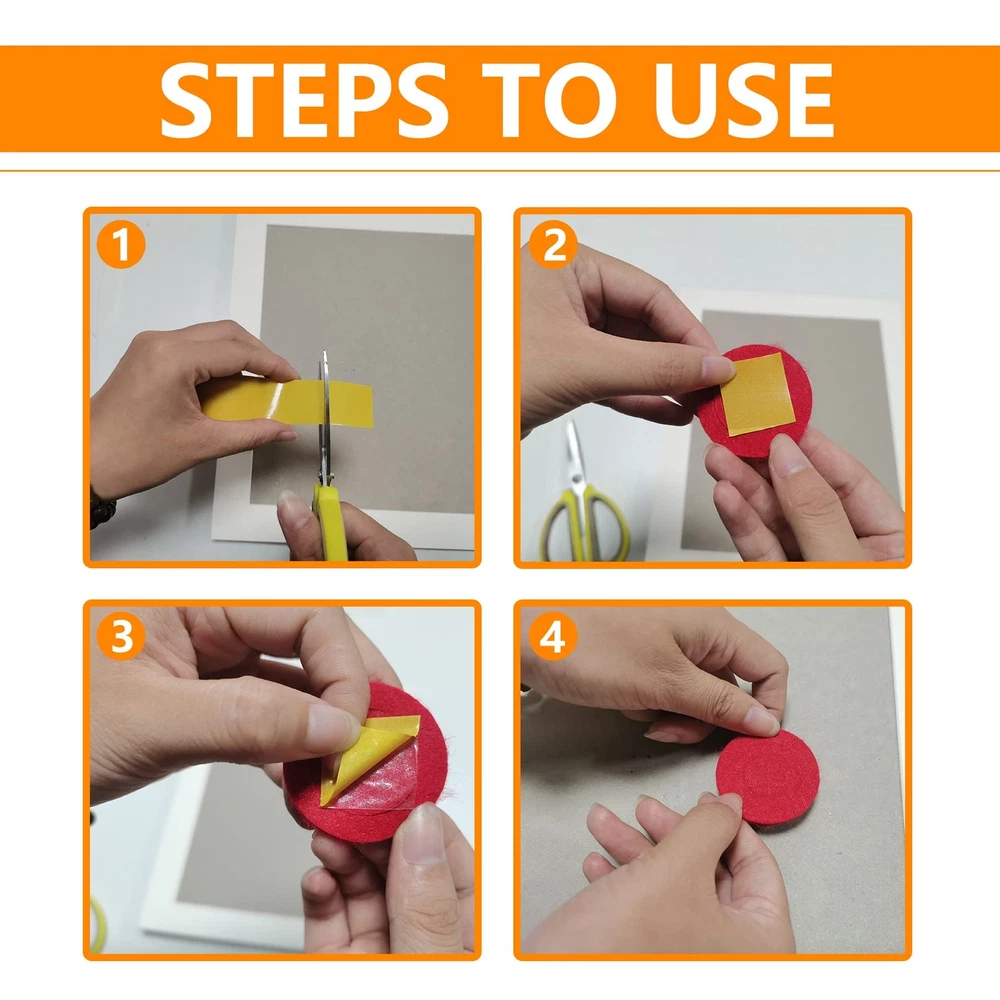 STEPS TO USE

1

2

3

4