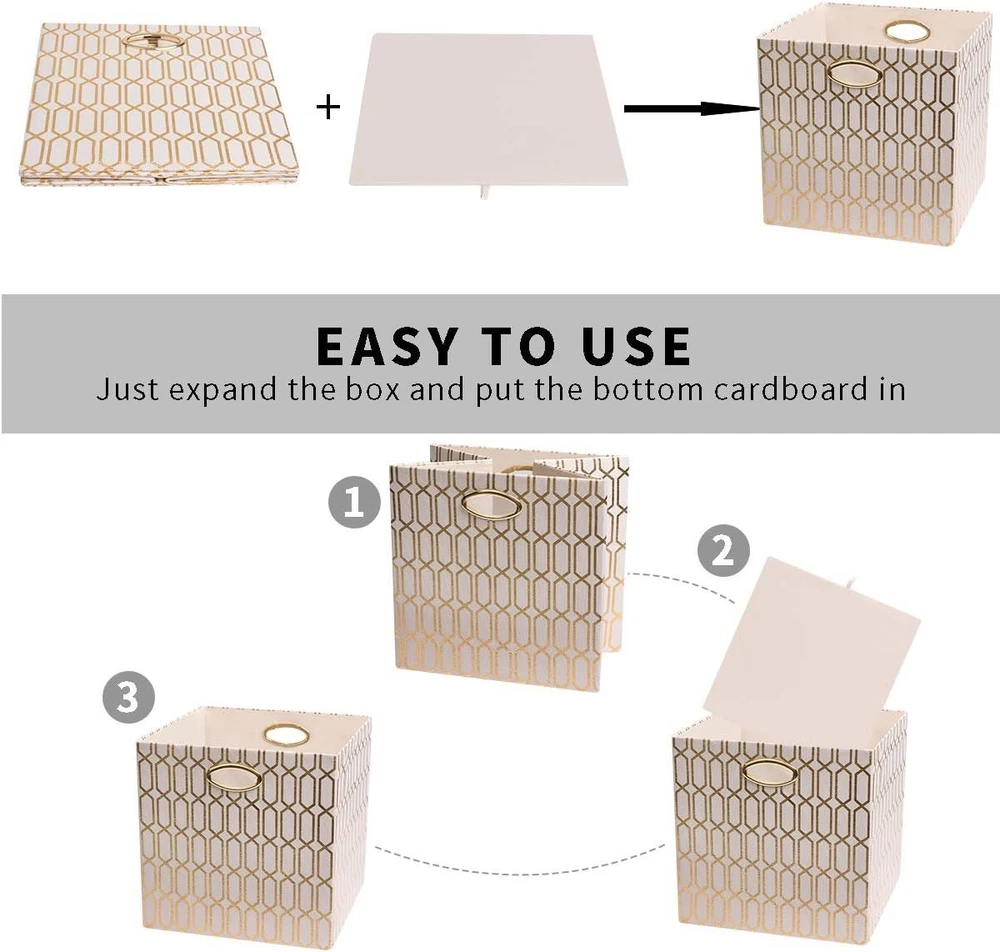 +

EASY TO USE
Just expand the box and put the bottom cardboard in

1

2

3