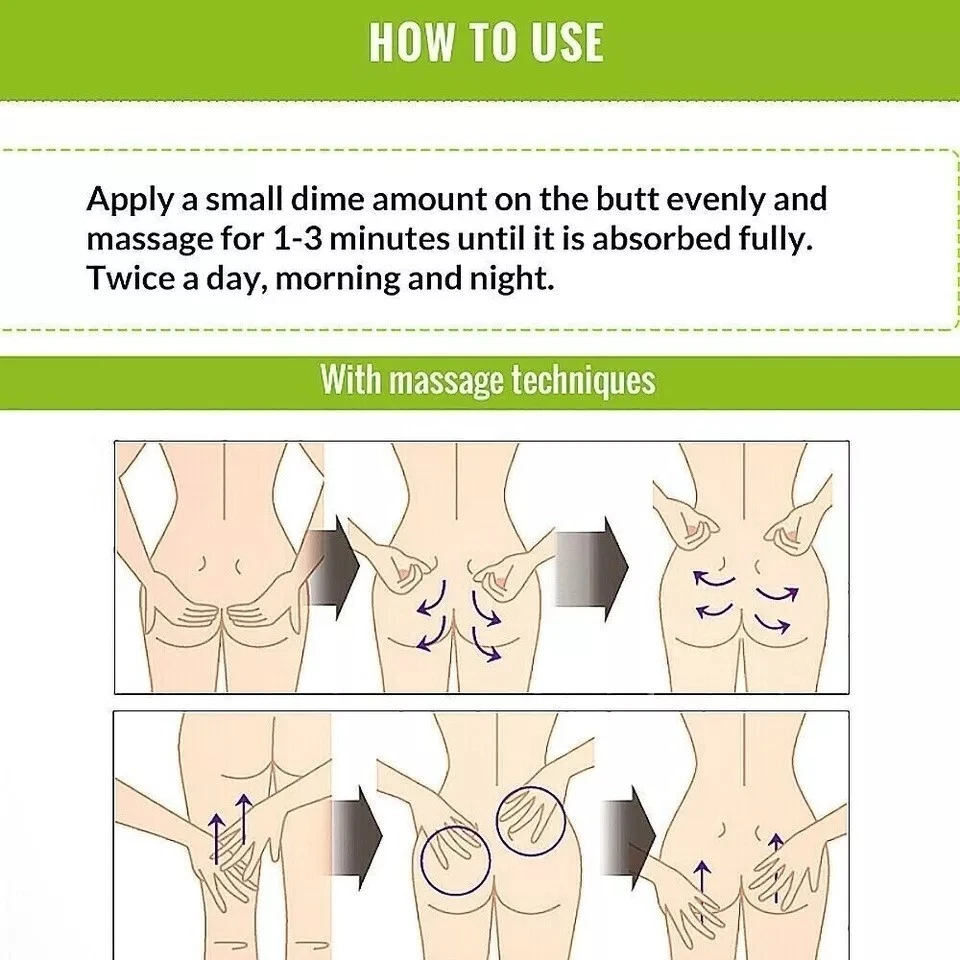 HOW TO USE

Apply a small dime amount on the butt evenly and massage for 1-3 minutes until it is absorbed fully. Twice a day, morning and night.

With massage techniques