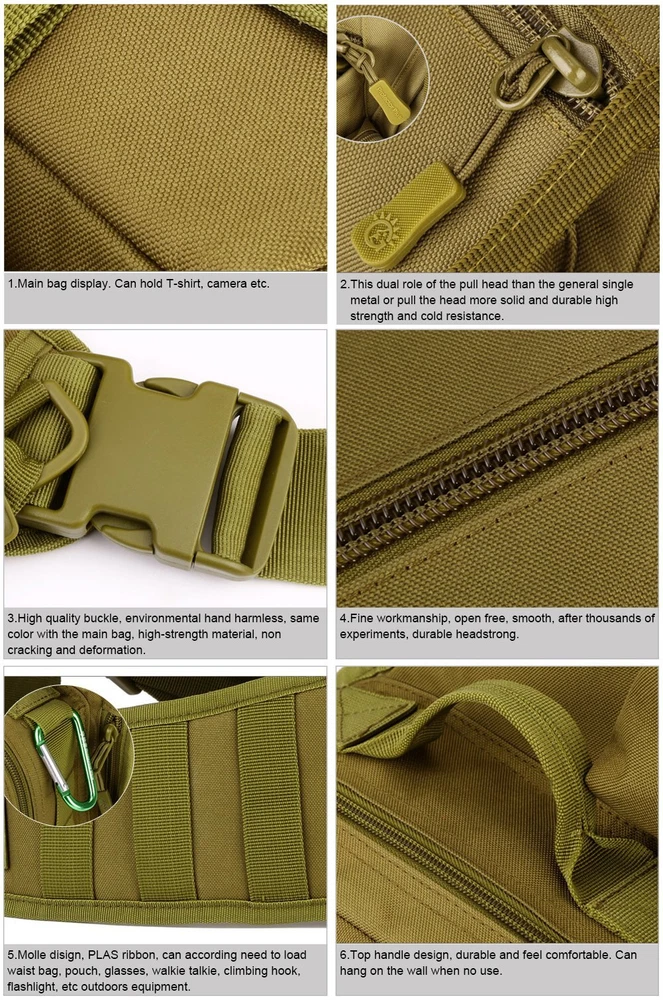 1.Main bag display. Can hold T-shirt, camera etc.

2.This dual role of the pull head than the general single metal or pull the head more solid and durable high strength and cold resistance.

3.High quality buckle, environmental hand harmless, same color with the main bag, high-strength material, non cracking and deformation.

4.Fine workmanship, open free, smooth, after thousands of experiments, durable headstrong.

5.Molle disign, PLAS ribbon, can according need to load waist bag, pouch, glasses, walkie talkie, climbing hook, flashlight, etc outdoors equipment.

6.Top handle design, durable and feel comfortable. Can hang on the wall when no use.