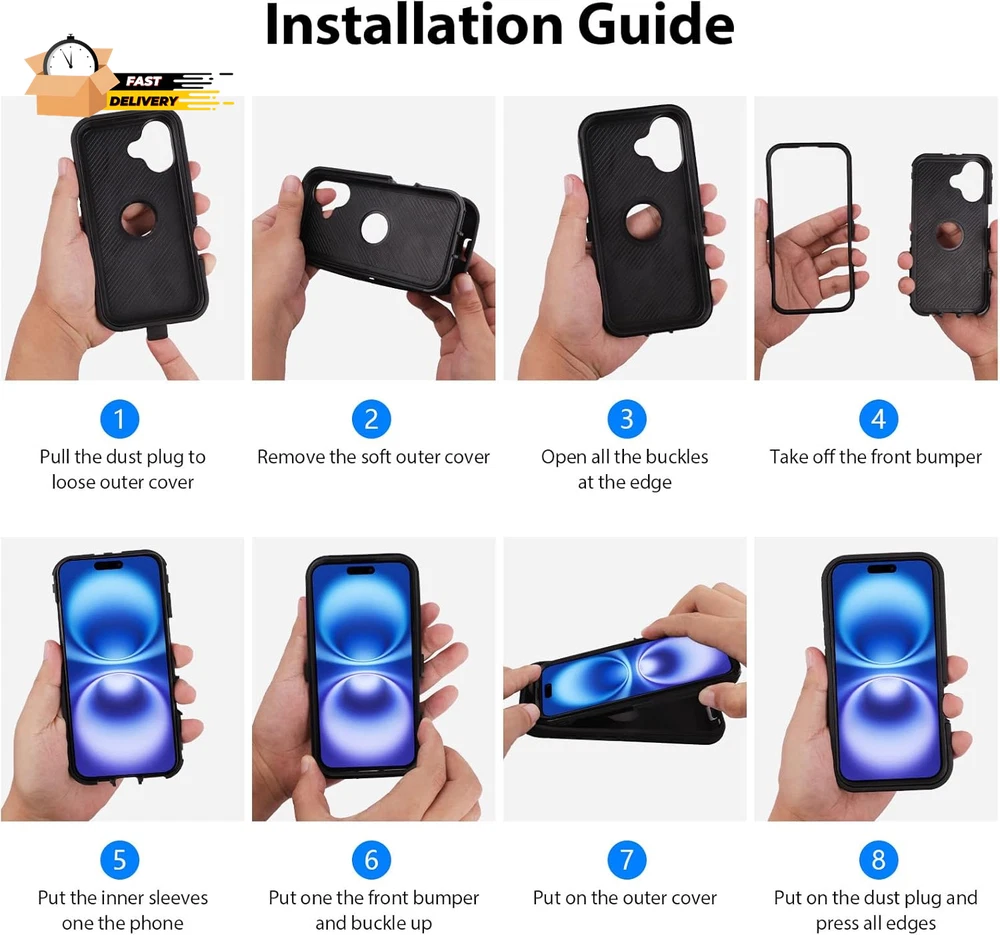 Installation Guide

FAST DELIVERY

1
Pull the dust plug to loose outer cover

2
Remove the soft outer cover

3
Open all the buckles at the edge

4
Take off the front bumper

5
Put the inner sleeves one the phone

6
Put one the front bumper and buckle up

7
Put on the outer cover

8
Put on the dust plug and press all edges