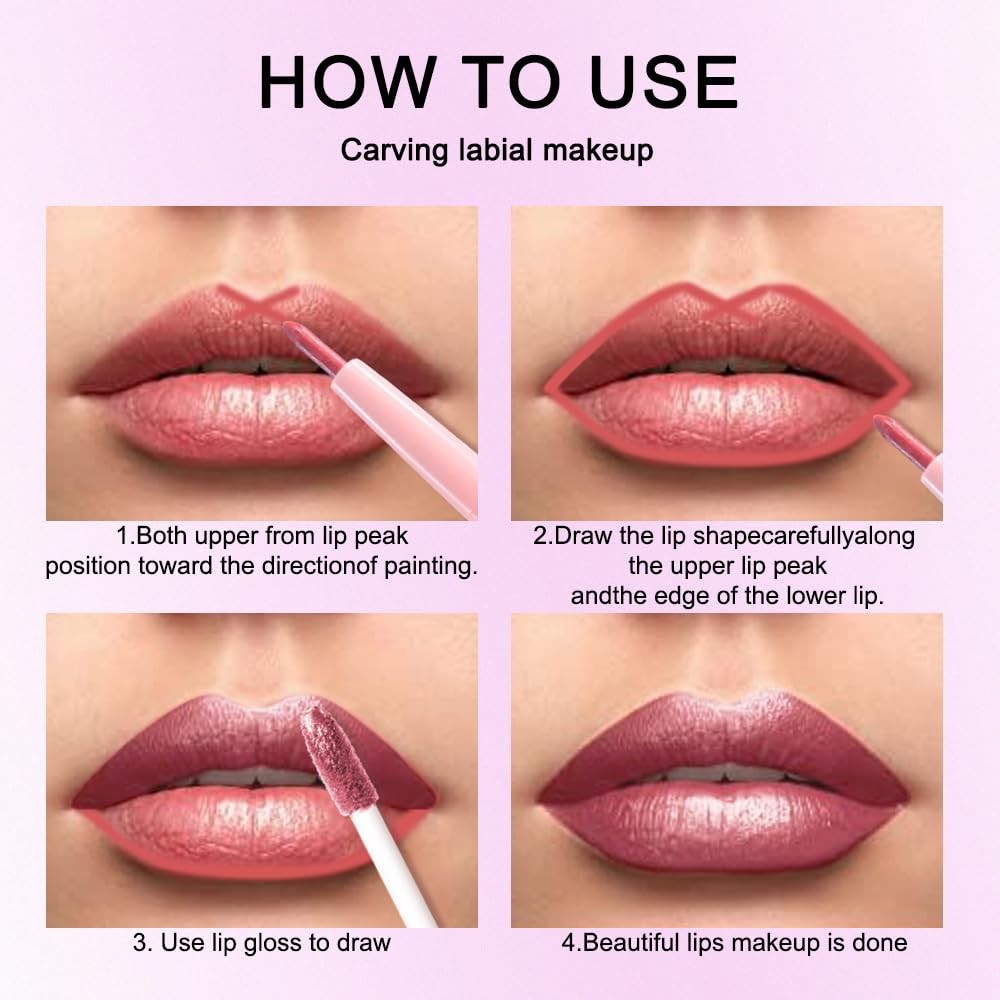 HOW TO USE

Carving labial makeup

1.Both upper from lip peak position toward the directionof painting.

2.Draw the lip shapecarefullyalong the upper lip peak andthe edge of the lower lip.

3. Use lip gloss to draw

4.Beautiful lips makeup is done