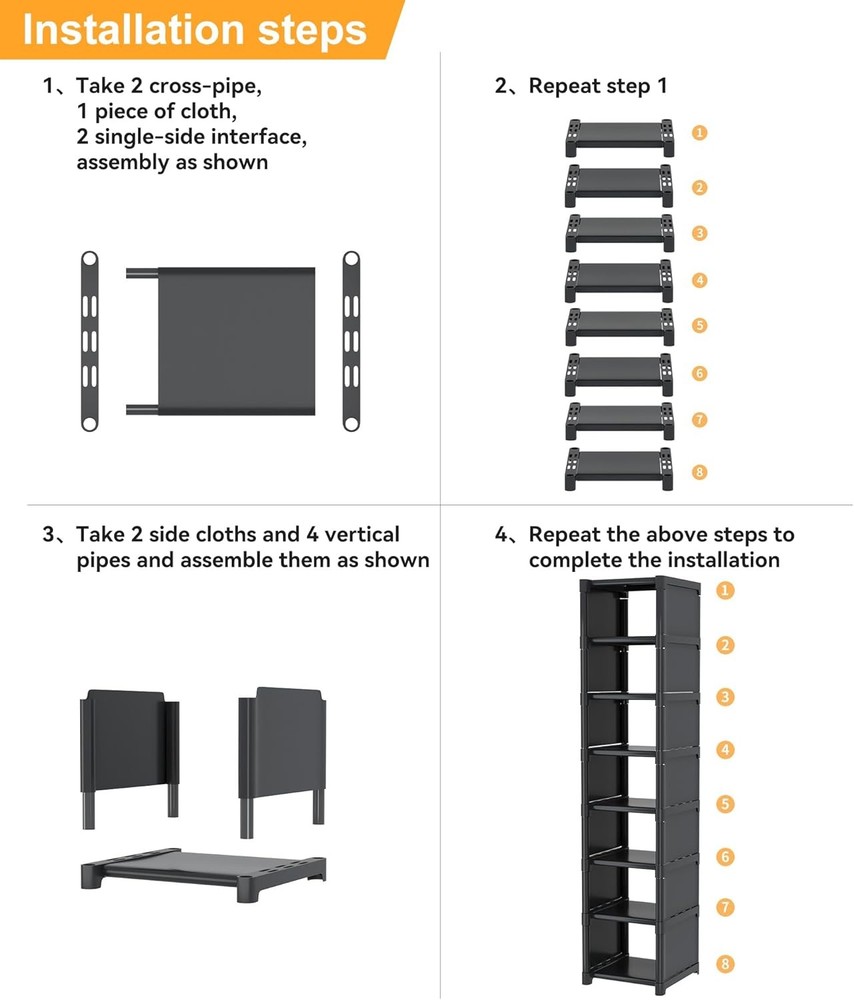 Installation steps

1、Take 2 cross-pipe, 1 piece of cloth, 2 single-side interface, assembly as shown

2、Repeat step 1

1
2
3
4
5
6
7
8

3、Take 2 side cloths and 4 vertical pipes and assemble them as shown

4、Repeat the above steps to complete the installation

1
2
3
4
5
6
7
8