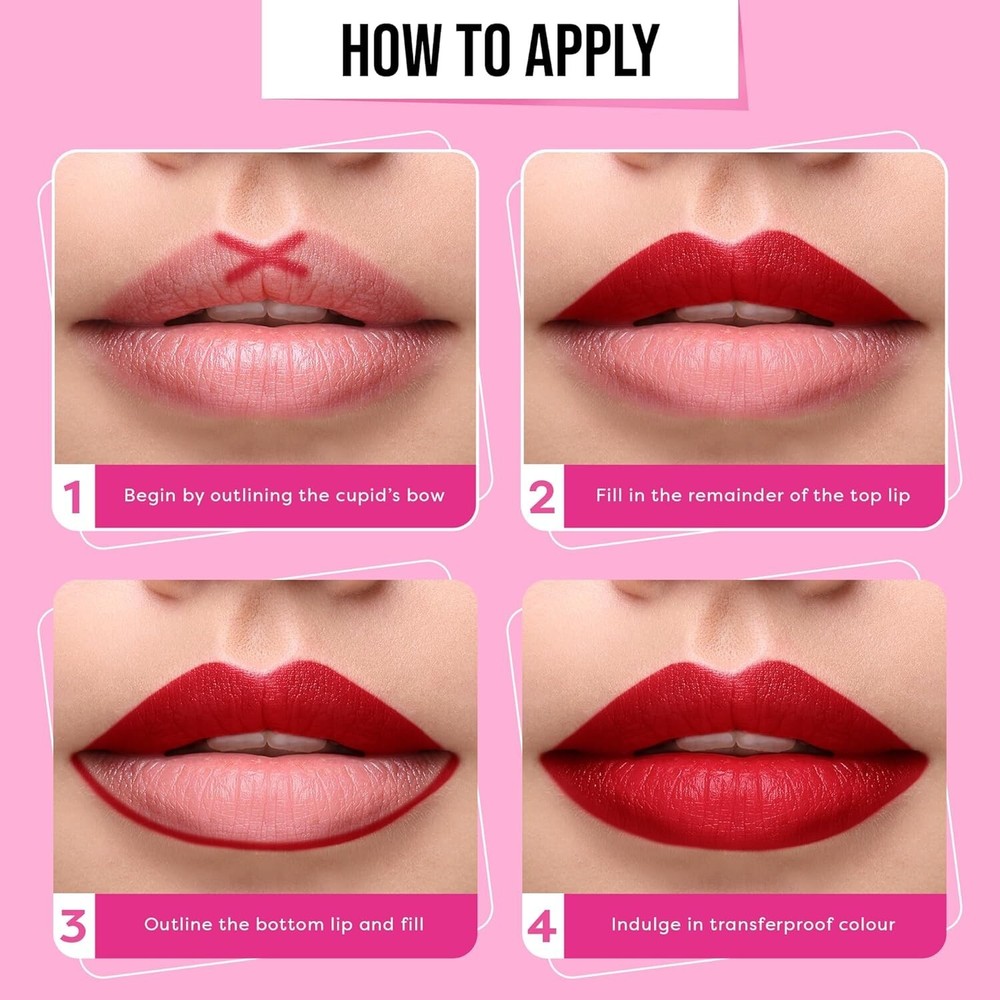 HOW TO APPLY

1 Begin by outlining the cupid's bow

2 Fill in the remainder of the top lip

3 Outline the bottom lip and fill

4 Indulge in transferproof colour