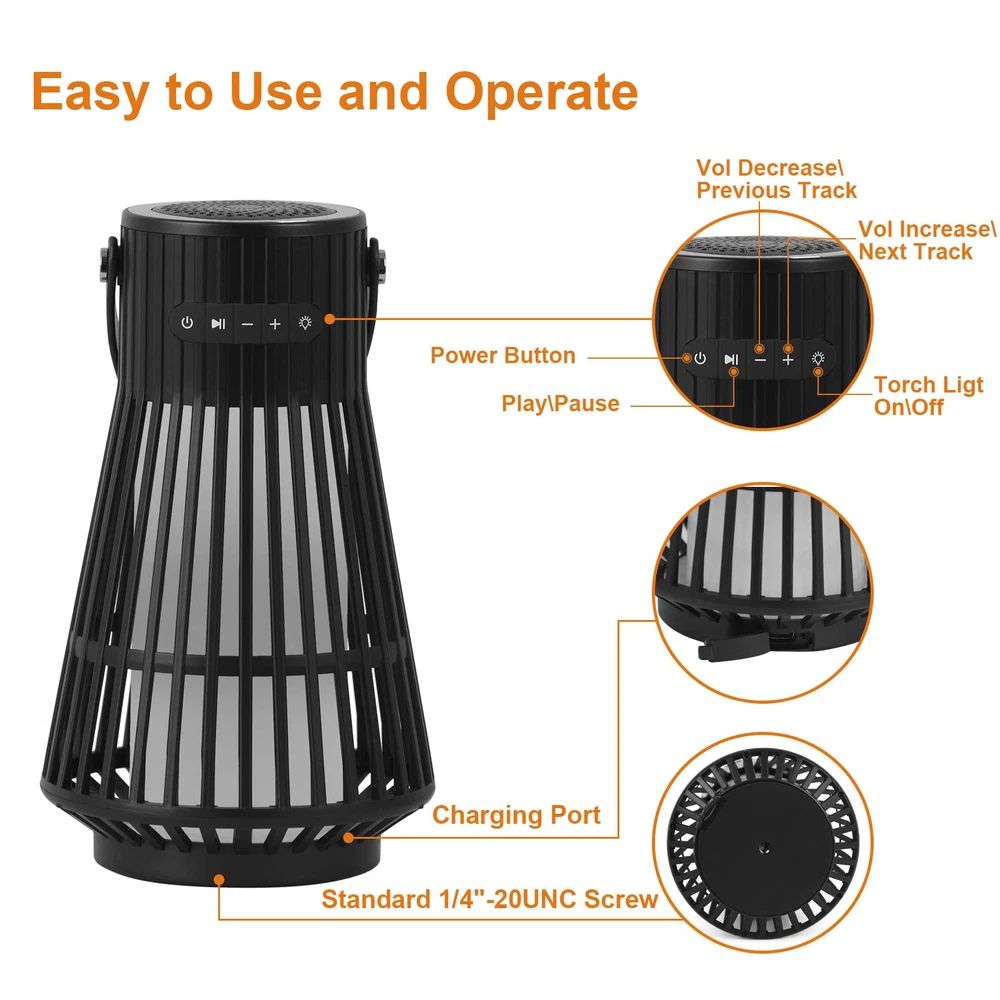 Easy to Use and Operate

Vol Decrease\
Previous Track

Vol Increase\
Next Track

Power Button

Play\Pause

Torch Ligt
On\Off

Charging Port

Standard 1/4"-20UNC Screw