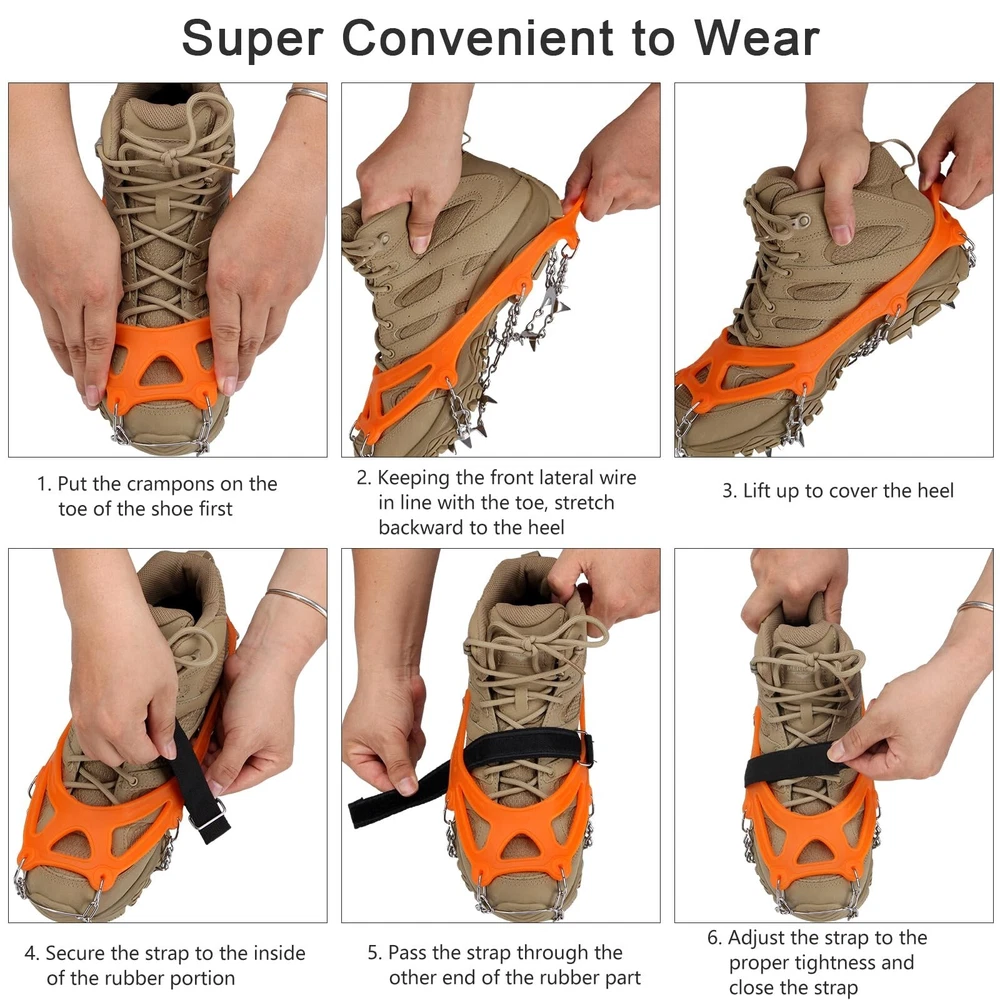 Super Convenient to Wear

1. Put the crampons on the toe of the shoe first

2. Keeping the front lateral wire in line with the toe, stretch backward to the heel

3. Lift up to cover the heel

4. Secure the strap to the inside of the rubber portion

5. Pass the strap through the other end of the rubber part

6. Adjust the strap to the proper tightness and close the strap