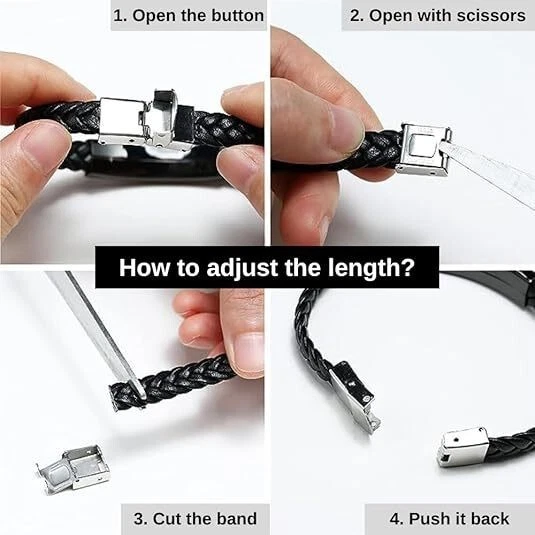 1. Open the button

2. Open with scissors

How to adjust the length?

3. Cut the band

4. Push it back