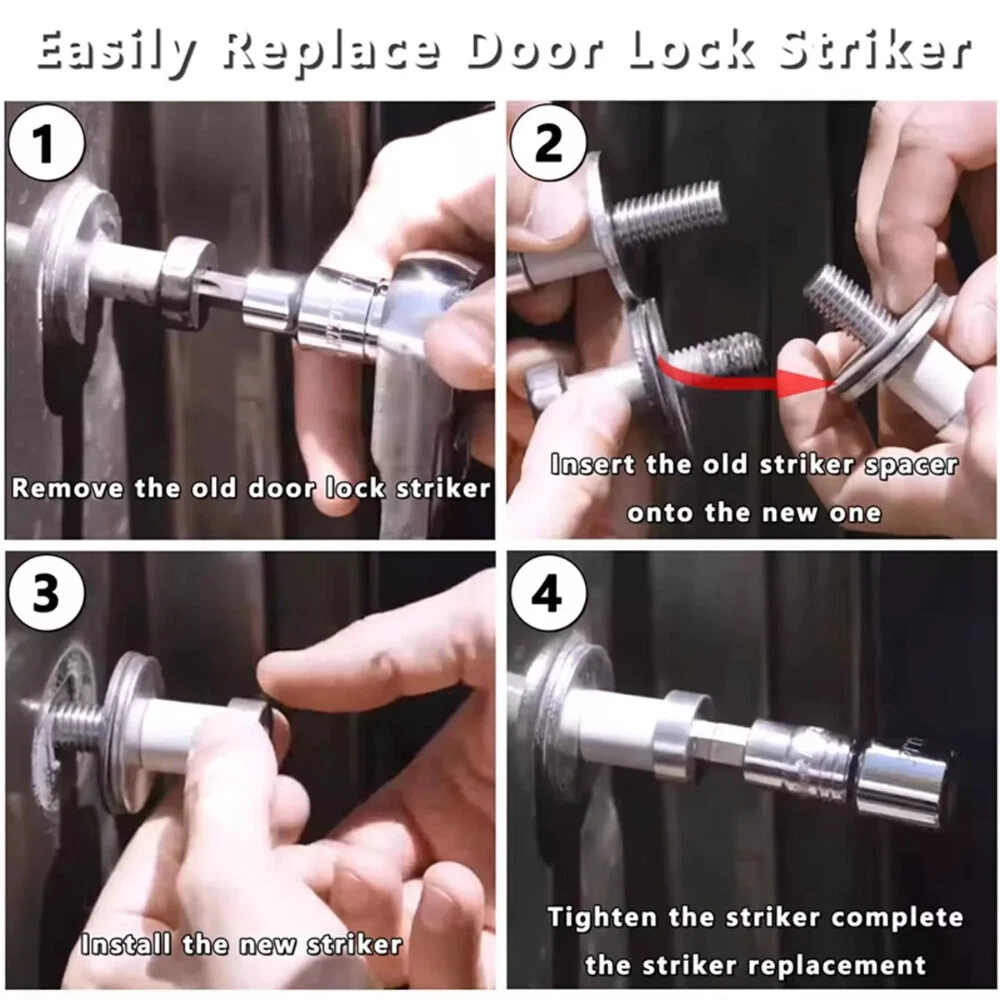 Easily Replace Door Lock Striker

1

Remove the old door lock striker

2

Insert the old striker spacer onto the new one

3

Install the new striker

4

Tighten the striker complete the striker replacement