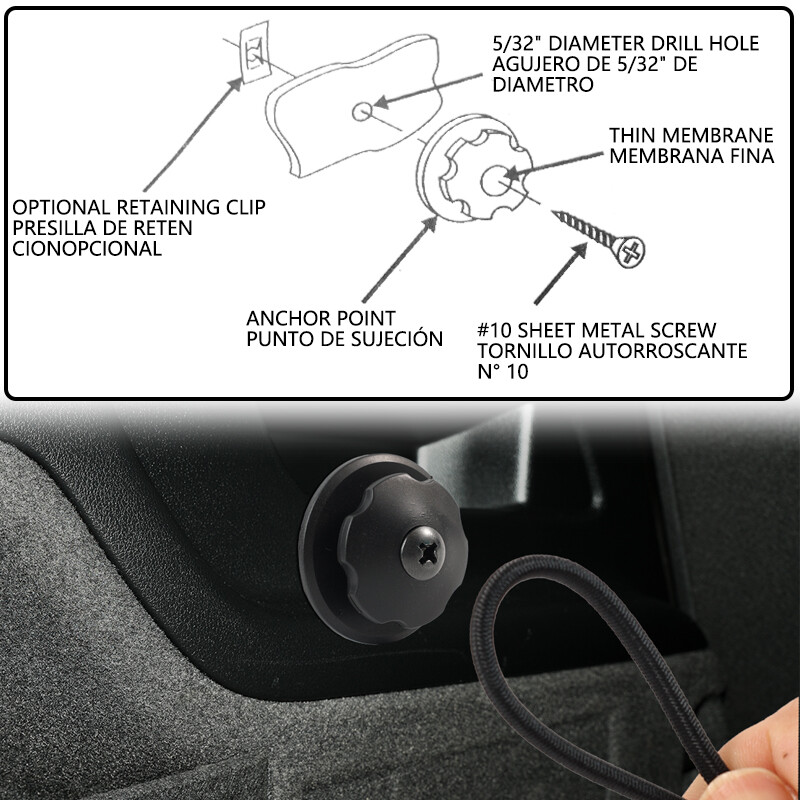 5/32" DIAMETER DRILL HOLE
AGUJERO DE 5/32" DE DIAMETRO

THIN MEMBRANE
MEMBRANA FINA

OPTIONAL RETAINING CLIP
PRESILLA DE RETEN CIONOPCIONAL

ANCHOR POINT
PUNTO DE SUJECIÓN

#10 SHEET METAL SCREW
TORNILLO AUTORROSCANTE N° 10