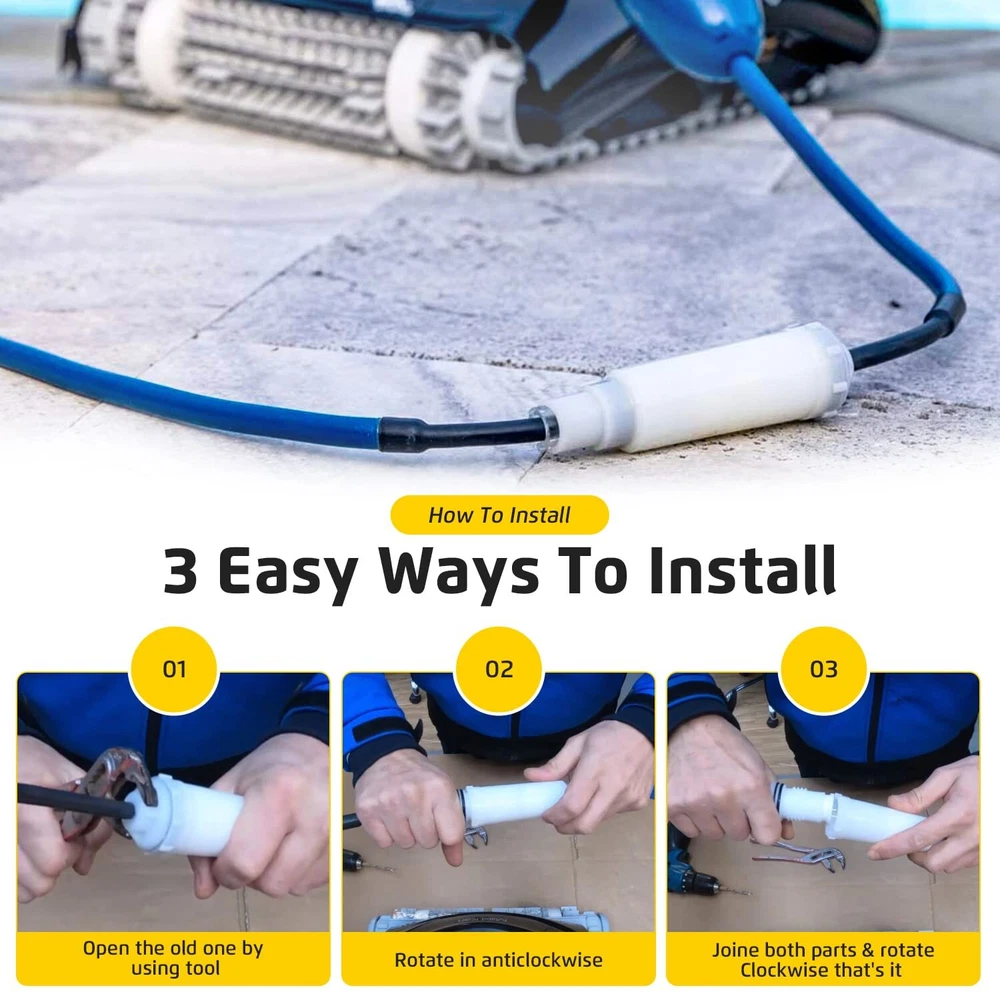 How To Install

3 Easy Ways To Install

01

Open the old one by using tool

02

Rotate in anticlockwise

03

Joine both parts & rotate Clockwise that's it