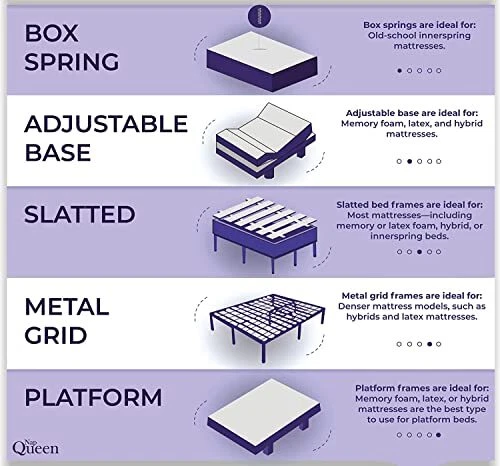 BOX SPRING

Box springs are ideal for: Old-school innerspring mattresses.

ADJUSTABLE BASE

Adjustable base are ideal for: Memory foam, latex, and hybrid mattresses.

SLATTED

Slatted bed frames are ideal for: Most mattresses—including memory or latex foam, hybrid, or innerspring beds.

METAL GRID

Metal grid frames are ideal for: Denser mattress models, such as hybrids and latex mattresses.

PLATFORM

Platform frames are ideal for: Memory foam, latex, or hybrid mattresses are the best type to use for platform beds.

Nap Queen