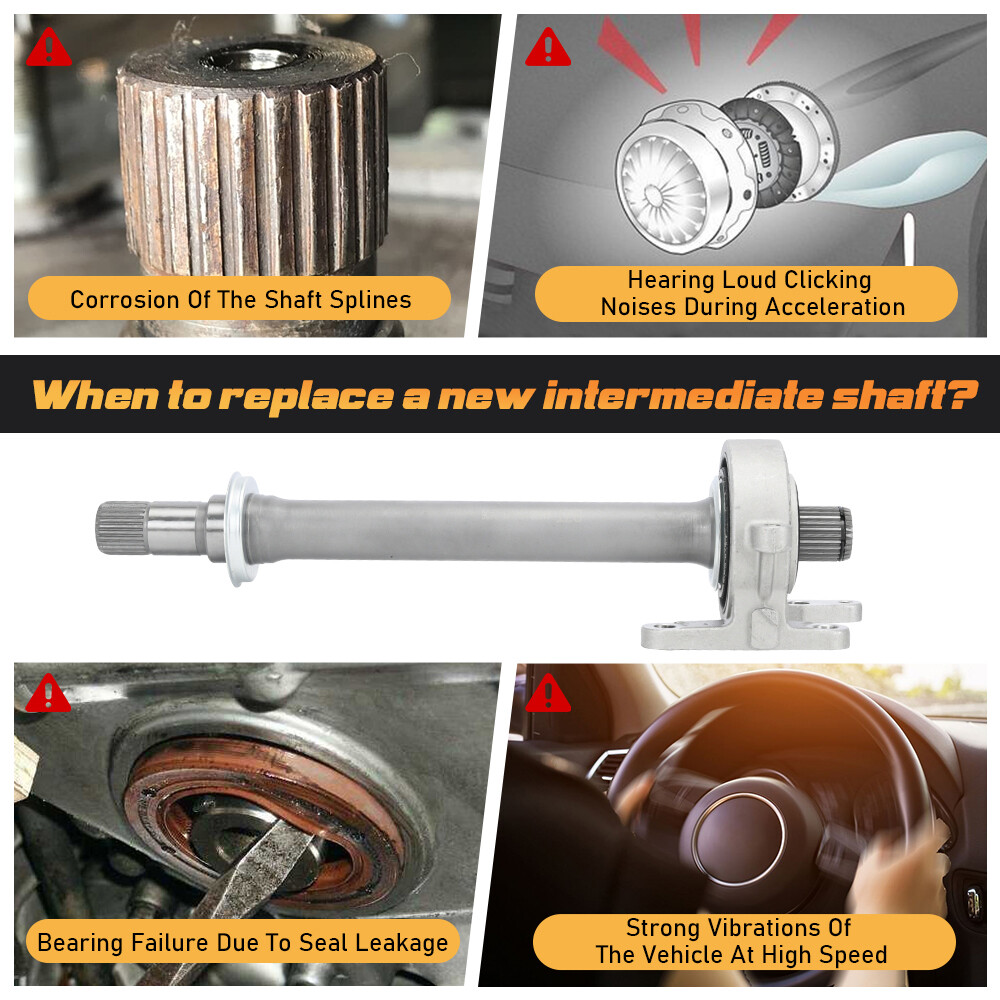 Corrosion Of The Shaft Splines

Hearing Loud Clicking Noises During Acceleration

When to replace a new intermediate shaft?

Bearing Failure Due To Seal Leakage

Strong Vibrations Of The Vehicle At High Speed