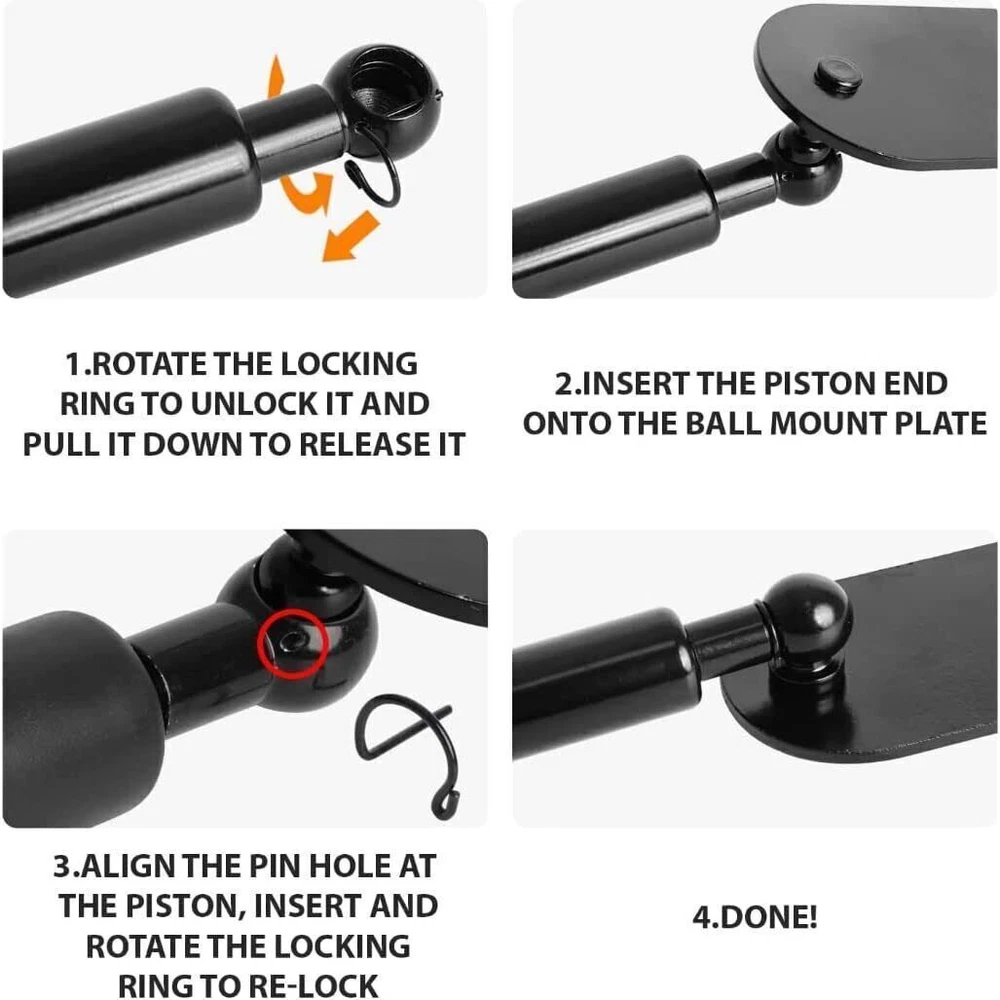 1.ROTATE THE LOCKING RING TO UNLOCK IT AND PULL IT DOWN TO RELEASE IT

2.INSERT THE PISTON END ONTO THE BALL MOUNT PLATE

3.ALIGN THE PIN HOLE AT THE PISTON, INSERT AND ROTATE THE LOCKING RING TO RE-LOCK

4.DONE!