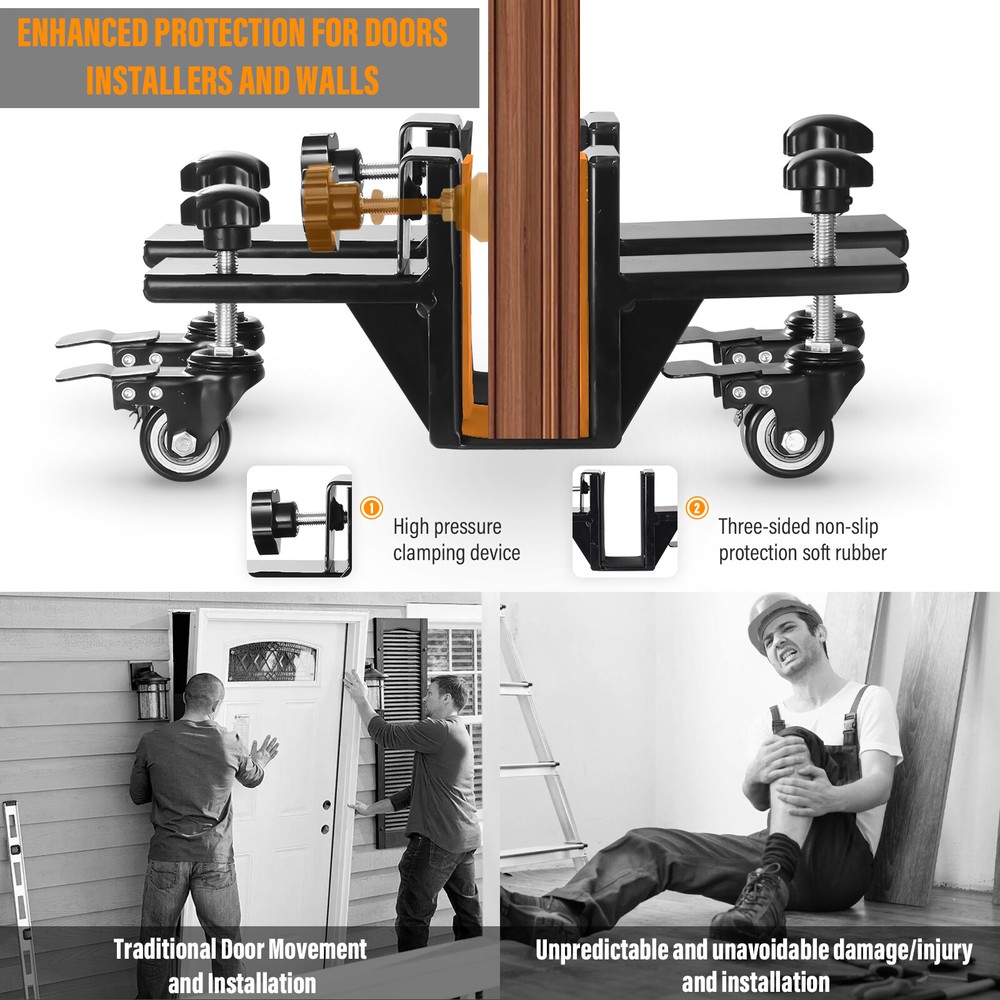 ENHANCED PROTECTION FOR DOORS INSTALLERS AND WALLS

1 High pressure clamping device

2 Three-sided non-slip protection soft rubber

Traditional Door Movement and Installation

Unpredictable and unavoidable damage/injury and installation