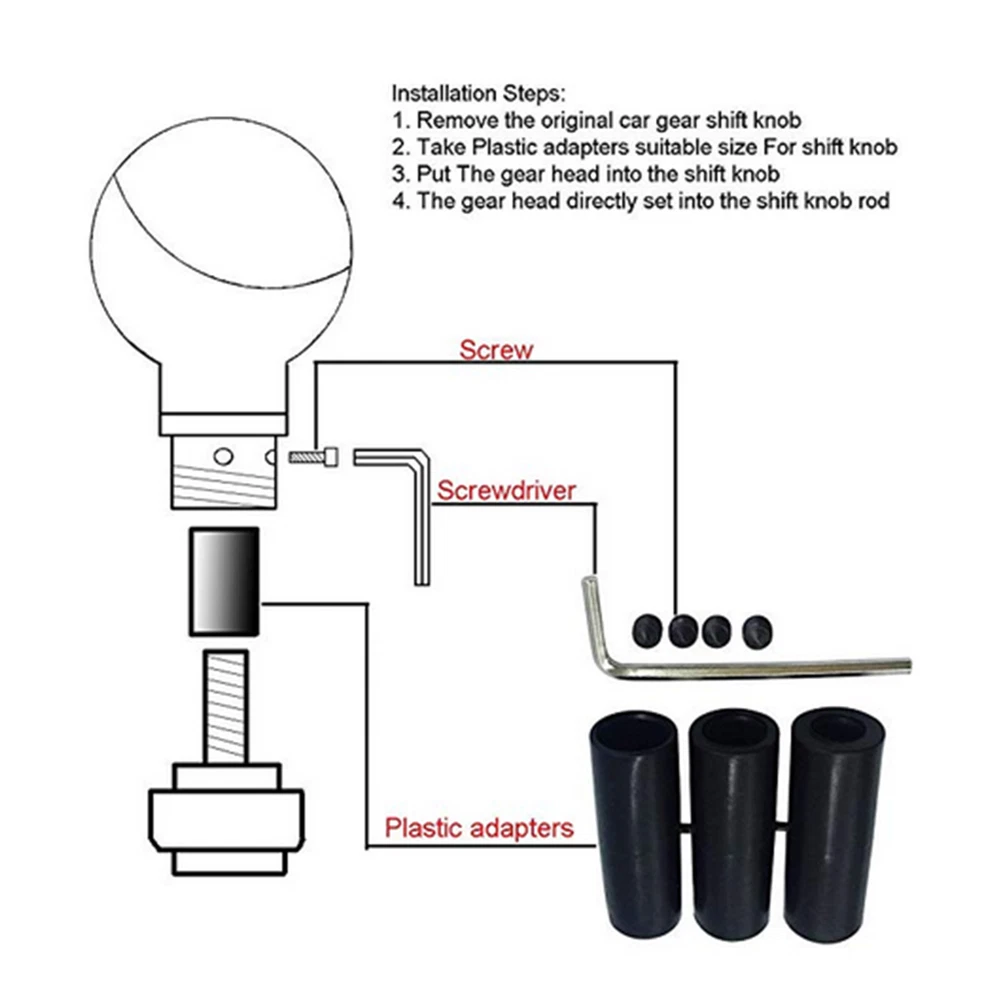 Installation Steps:
1. Remove the original car gear shift knob
2. Take Plastic adapters suitable size For shift knob
3. Put The gear head into the shift knob
4. The gear head directly set into the shift knob rod

Screw

Screwdriver

Plastic adapters