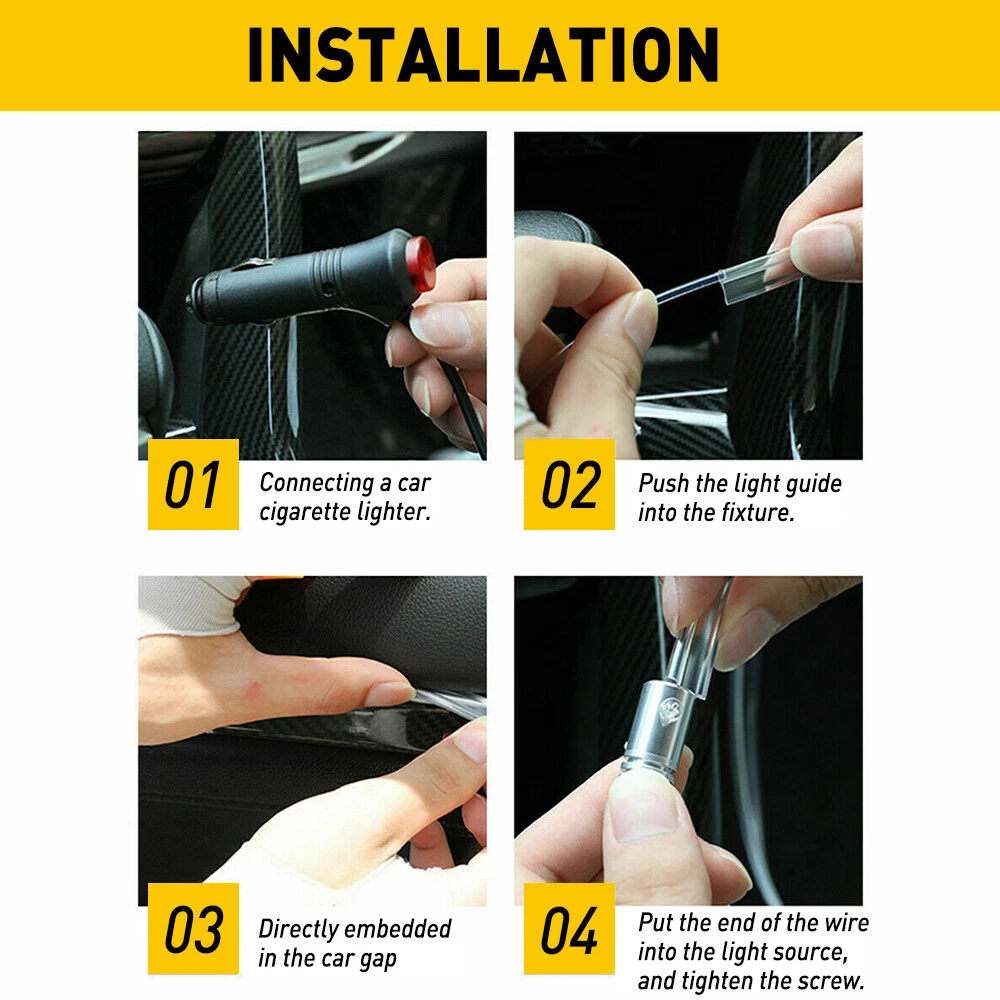 INSTALLATION

01 Connecting a car cigarette lighter.

02 Push the light guide into the fixture.

03 Directly embedded in the car gap

04 Put the end of the wire into the light source, and tighten the screw.