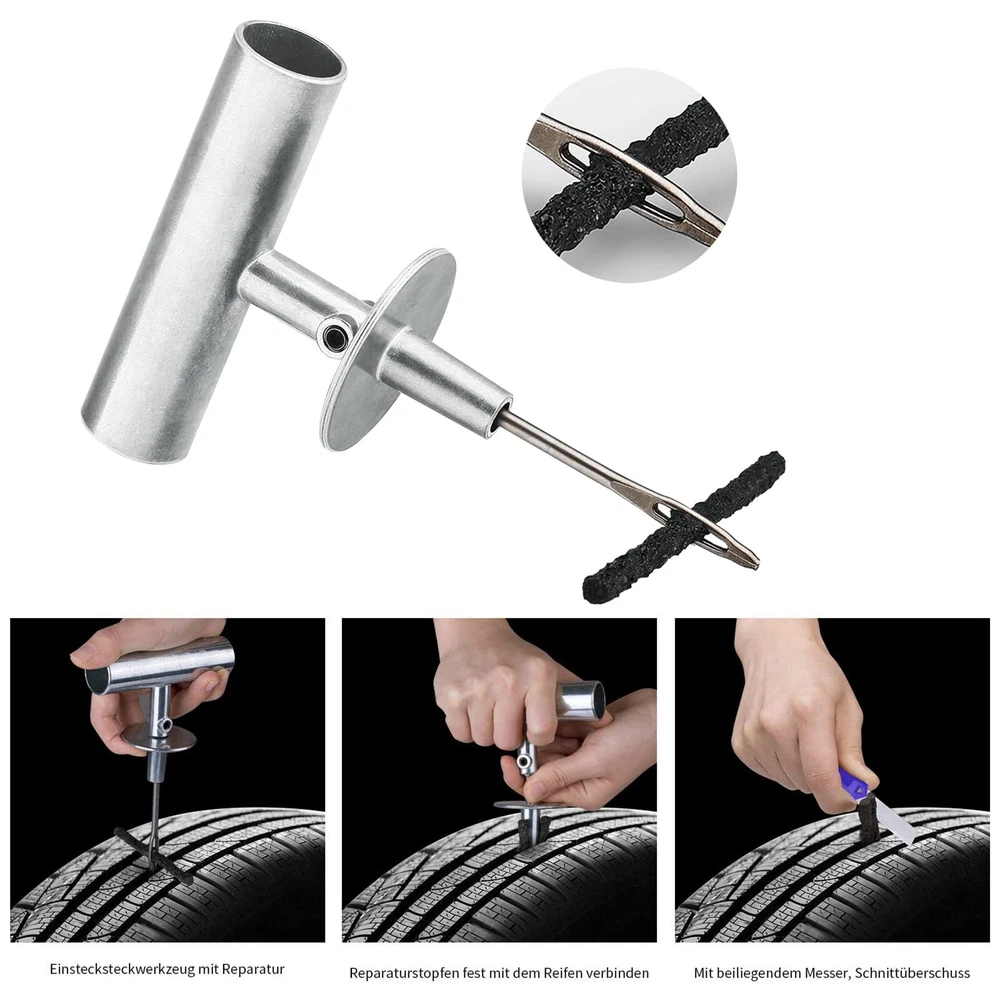 Einstecksteckwerkzeug mit Reparatur

Reparaturstopfen fest mit dem Reifen verbinden

Mit beiliegendem Messer, Schnittüberschuss