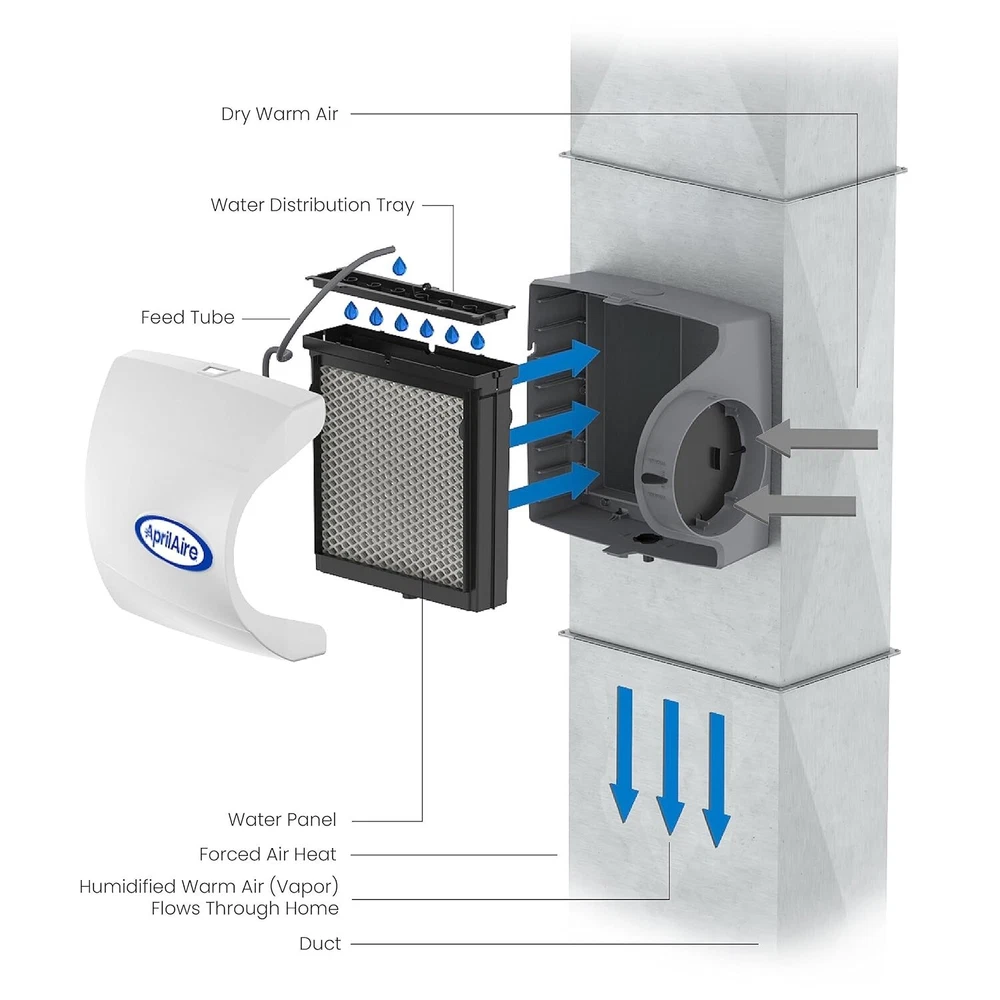 Dry Warm Air

Water Distribution Tray

Feed Tube

AprilAire

Water Panel

Forced Air Heat

Humidified Warm Air (Vapor) Flows Through Home

Duct