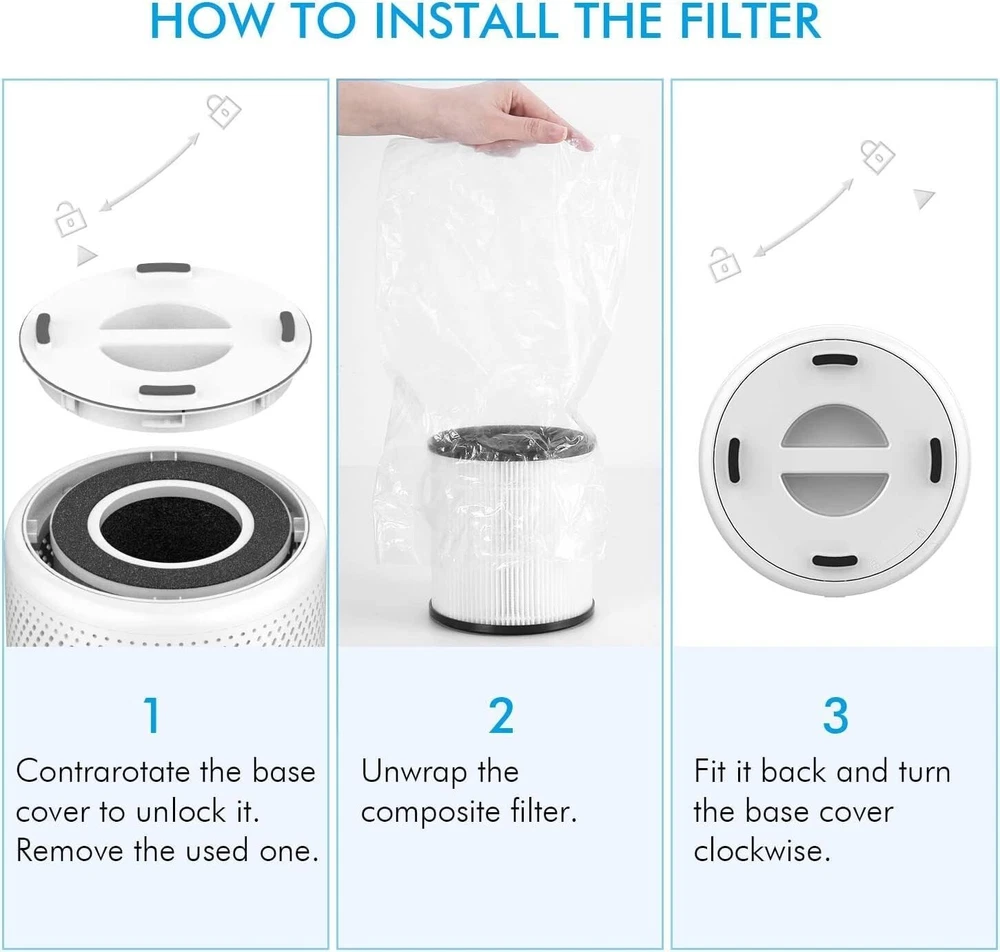 HOW TO INSTALL THE FILTER

1
Contrarotate the base cover to unlock it. Remove the used one.

2
Unwrap the composite filter.

3
Fit it back and turn the base cover clockwise.