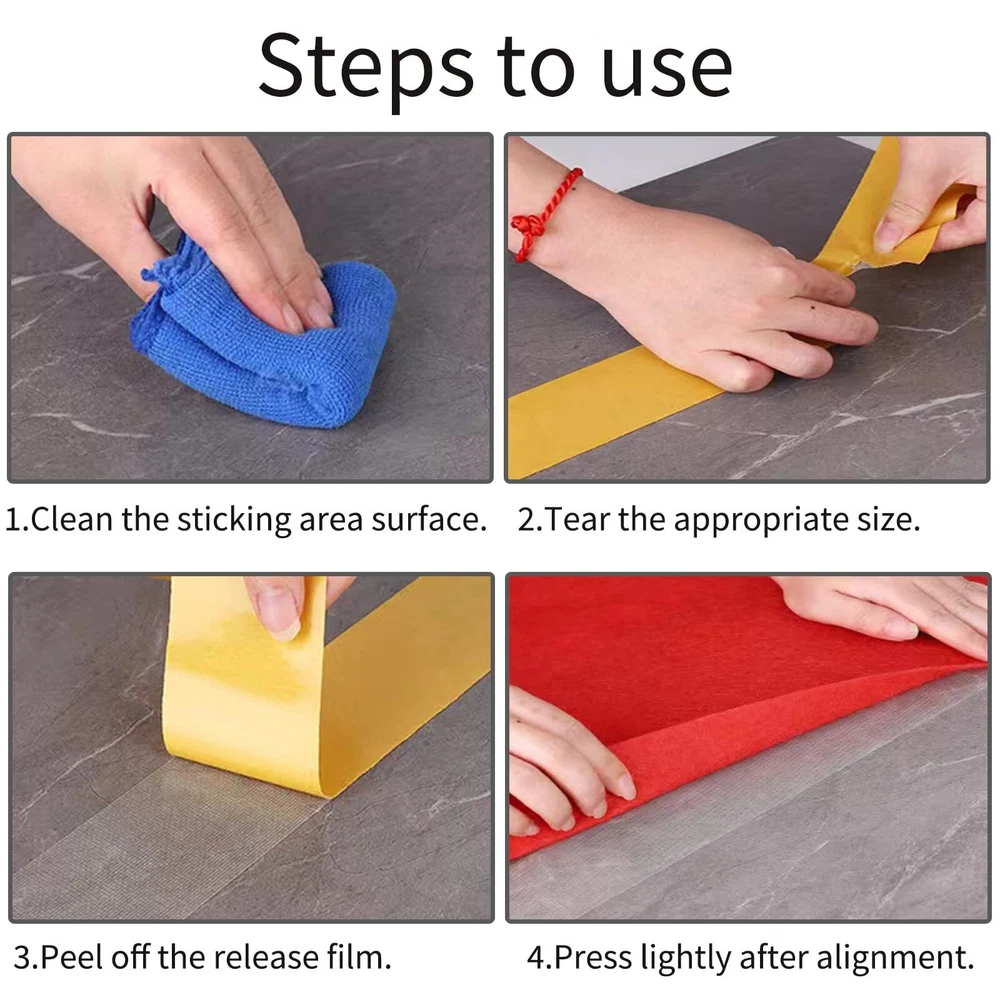 Steps to use

1.Clean the sticking area surface.

2.Tear the appropriate size.

3.Peel off the release film.

4.Press lightly after alignment.