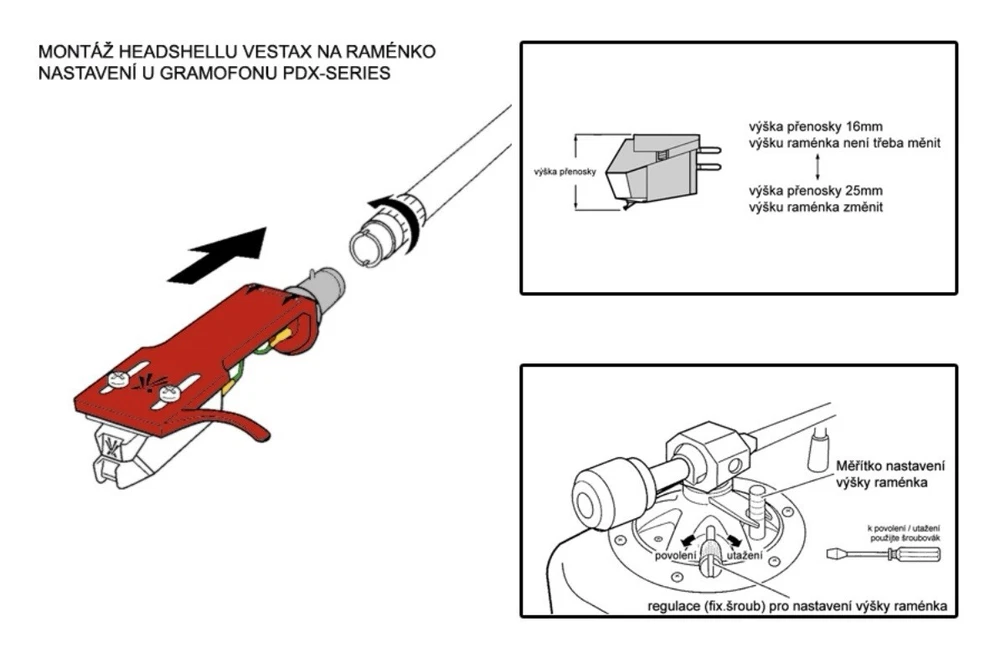 MONTÁŽ HEADSHELLU VESTAX NA RAMÉNKO
NASTAVENÍ U GRAMOFONU PDX-SERIES

výška přenosky

výška přenosky 16mm
výšku raménka není třeba měnit

výška přenosky 25mm
výšku raménka změnit

Měřítko nastavení
výšky raménka

k povolení / utažení
použijte šroubovák

povolení

utažení

regulace (fix.šroub) pro nastavení výšky raménka