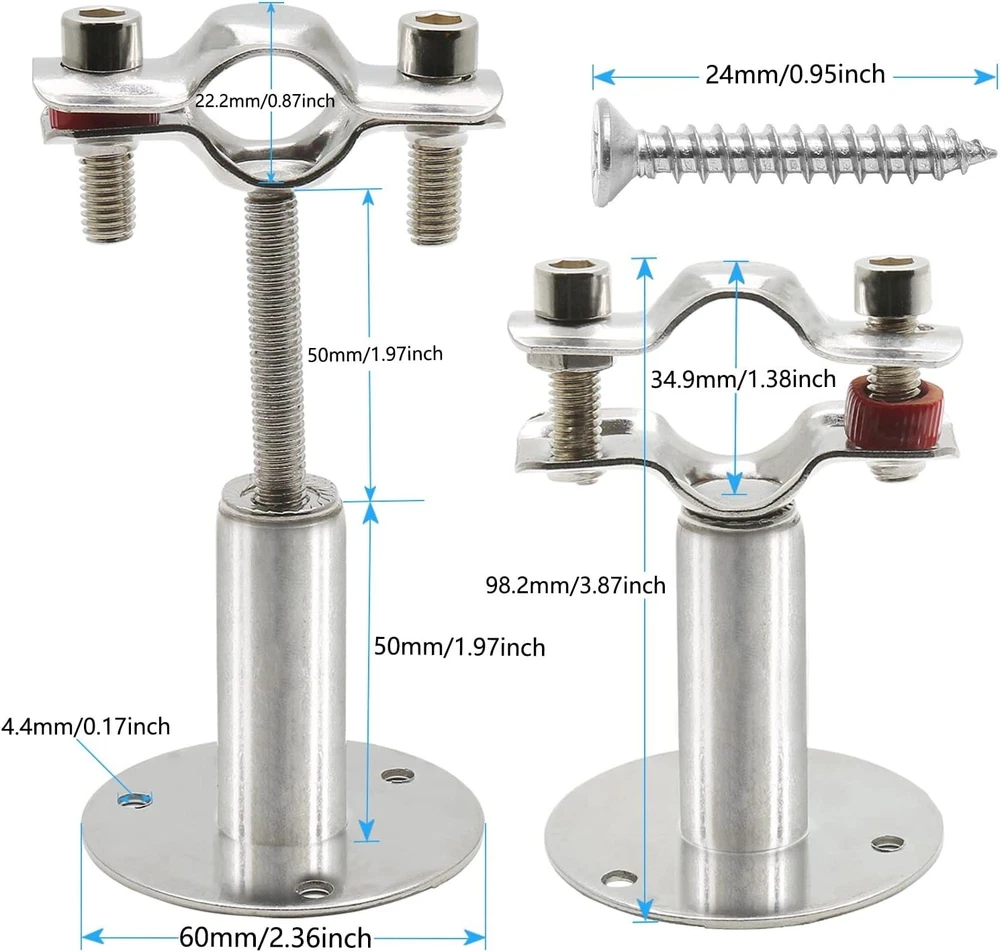 22.2mm/0.87inch

24mm/0.95inch

50mm/1.97inch

34.9mm/1.38inch

98.2mm/3.87inch

50mm/1.97inch

4.4mm/0.17inch

60mm/2.36inch