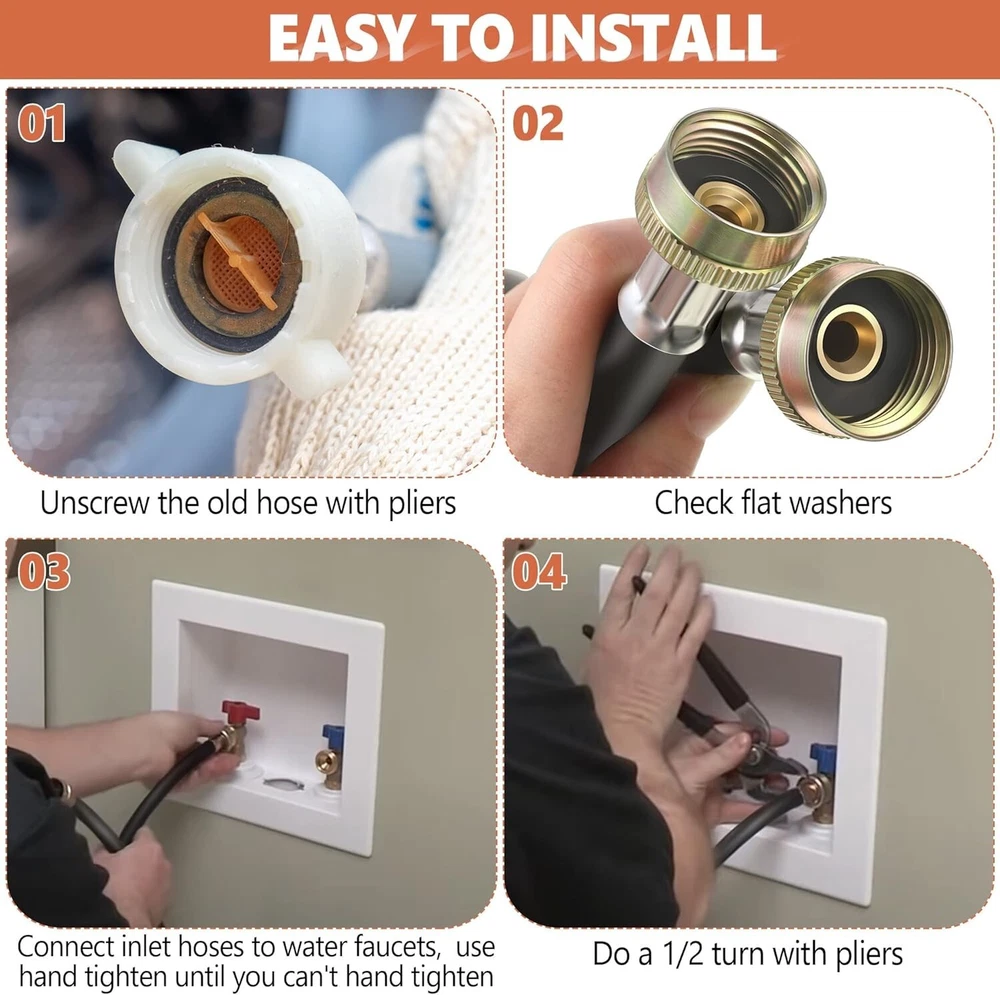 EASY TO INSTALL

01

Unscrew the old hose with pliers

02

Check flat washers

03

Connect inlet hoses to water faucets, use hand tighten until you can't hand tighten

04

Do a 1/2 turn with pliers