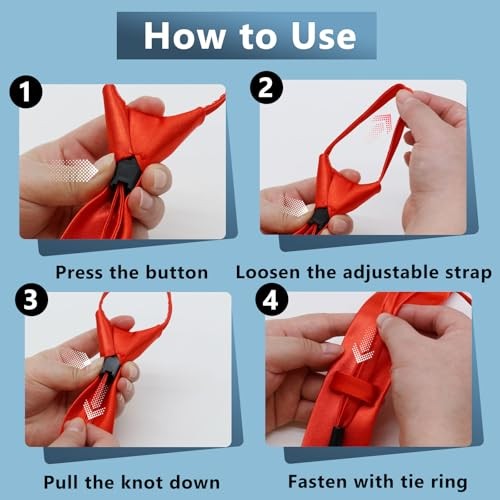 How to Use

1

Press the button

2

Loosen the adjustable strap

3

Pull the knot down

4

Fasten with tie ring