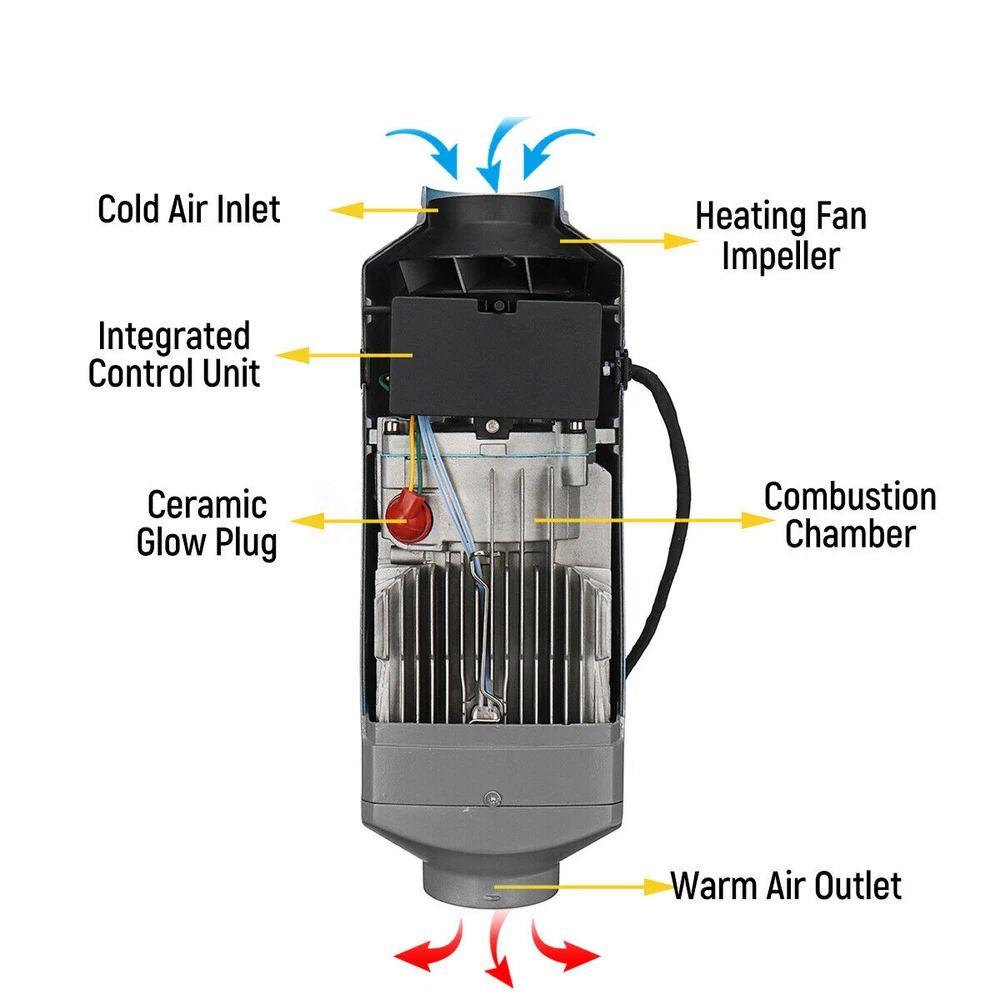 Cold Air Inlet

Heating Fan Impeller

Integrated Control Unit

Ceramic Glow Plug

Combustion Chamber

Warm Air Outlet