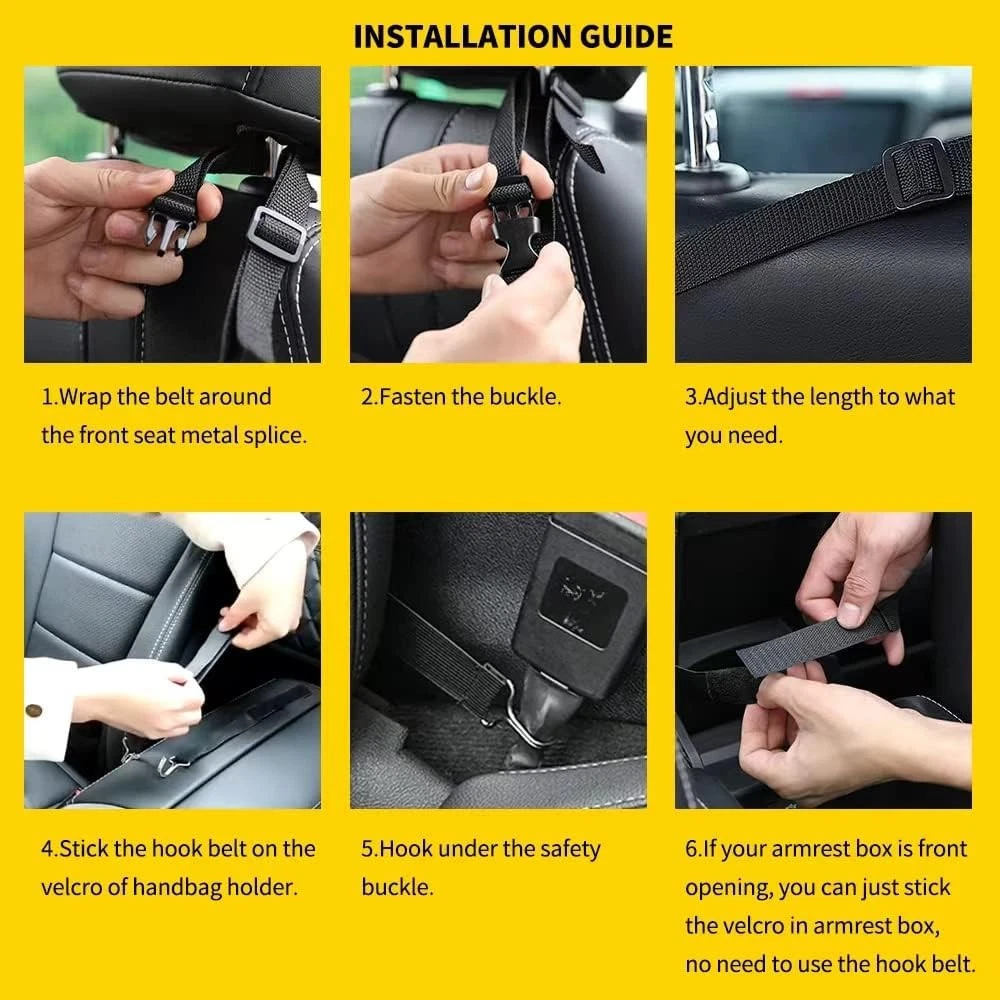 INSTALLATION GUIDE

1.Wrap the belt around the front seat metal splice.

2.Fasten the buckle.

3.Adjust the length to what you need.

4.Stick the hook belt on the velcro of handbag holder.

5.Hook under the safety buckle.

6.If your armrest box is front opening, you can just stick the velcro in armrest box, no need to use the hook belt.