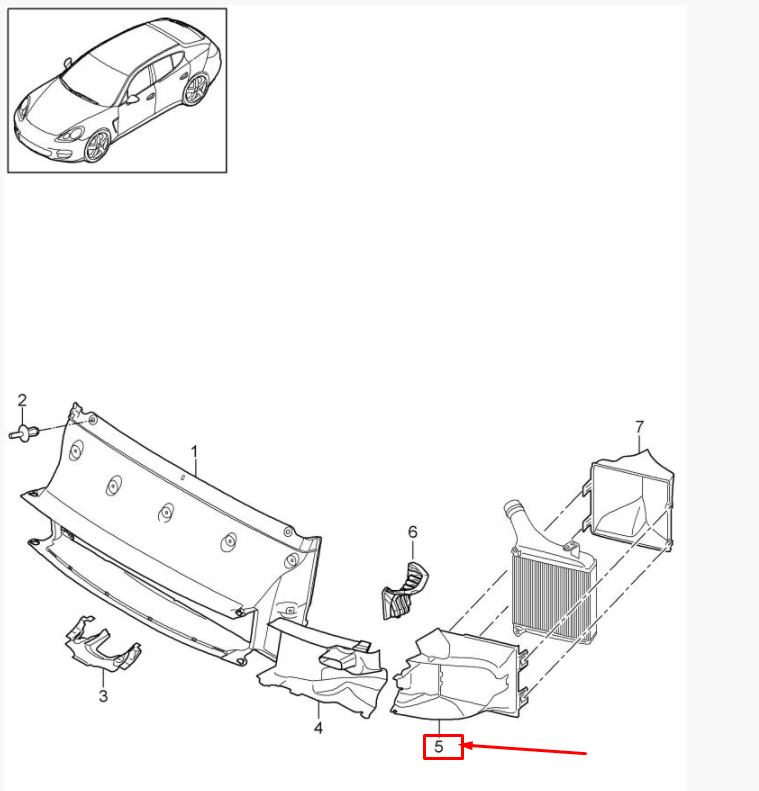 2
1
7
6
3
4
5