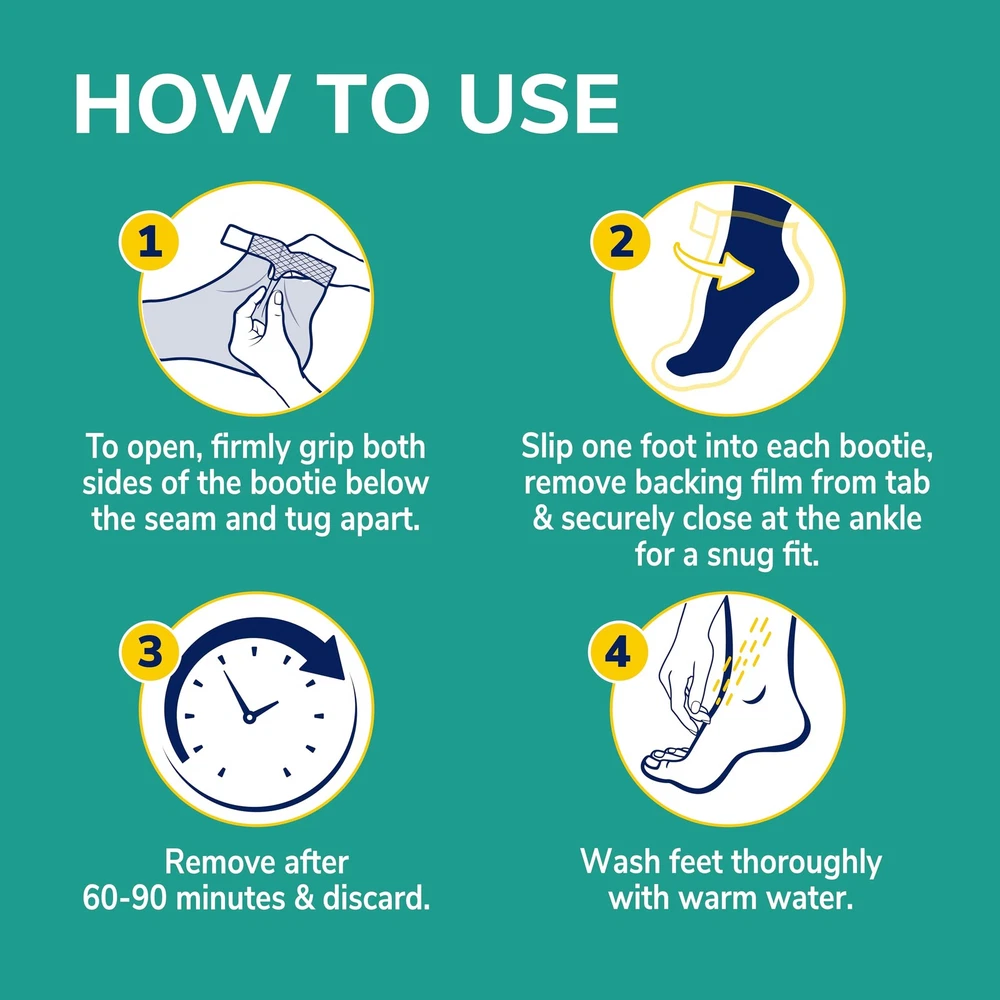 HOW TO USE

1

To open, firmly grip both sides of the bootie below the seam and tug apart.

2

Slip one foot into each bootie, remove backing film from tab & securely close at the ankle for a snug fit.

3

Remove after 60-90 minutes & discard.

4

Wash feet thoroughly with warm water.